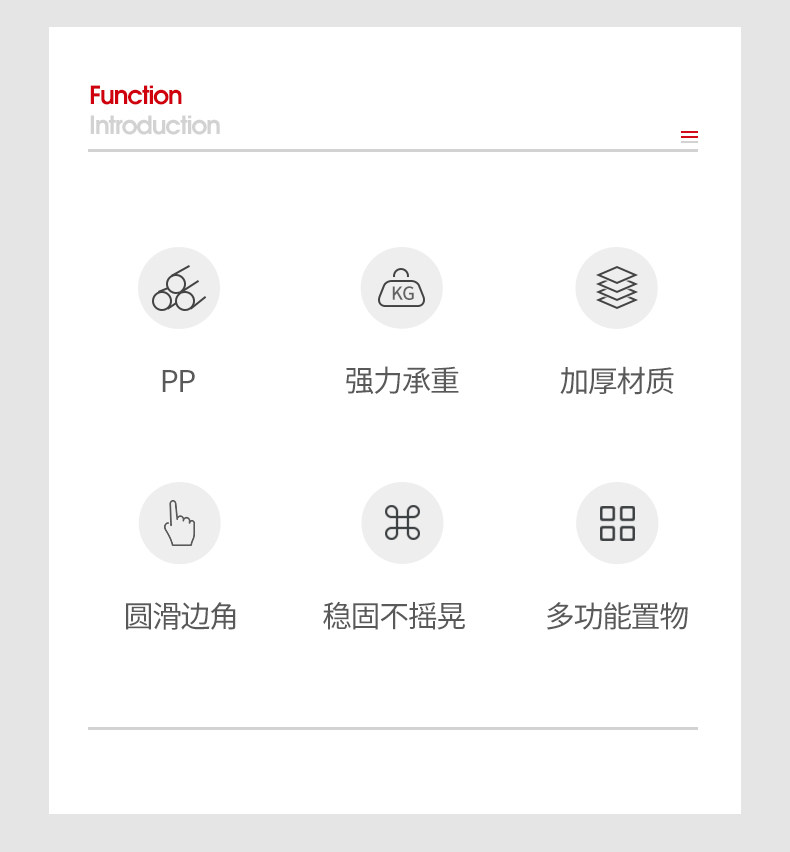 Function
Introduction

KG

PP

强力承重

加厚材质

圆滑边角

稳固不摇晃

多功能置物