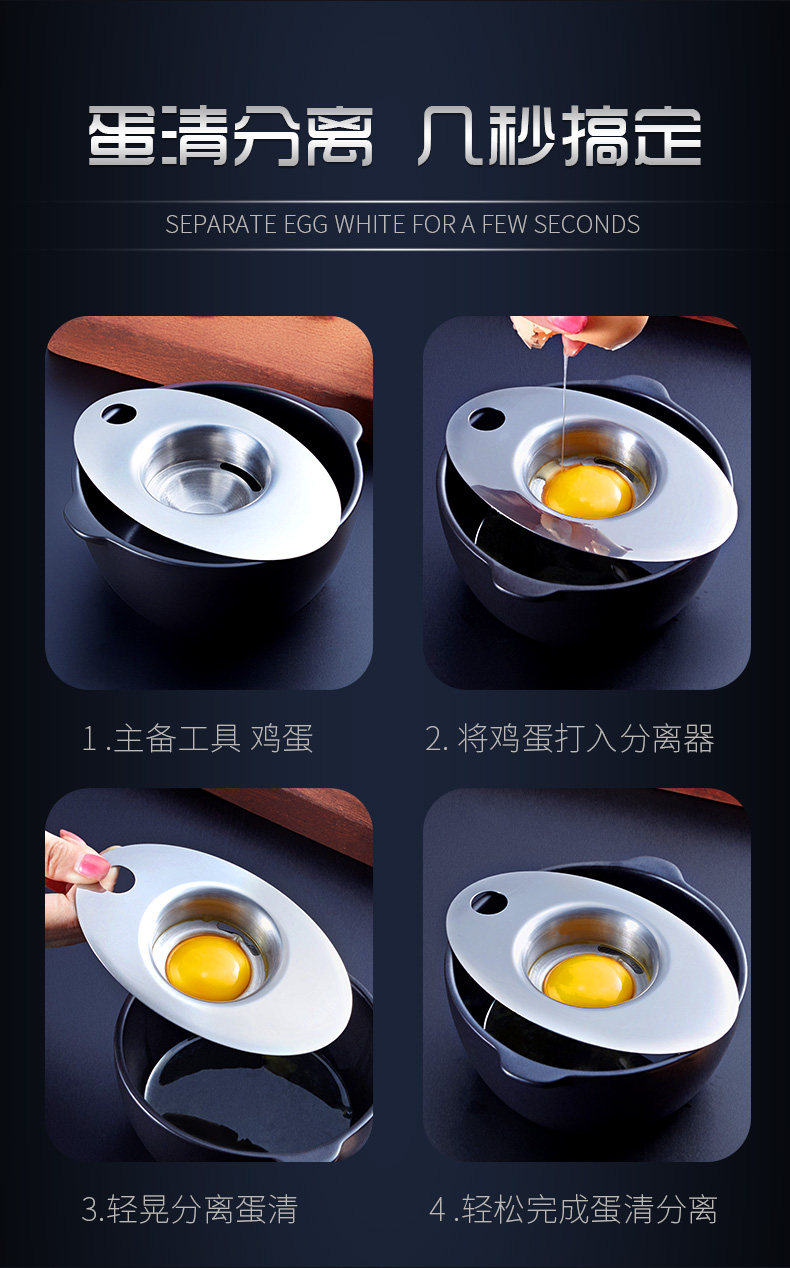 蛋清分离 几秒搞定

SEPARATE EGG WHITE FOR A FEW SECONDS

1.主备工具 鸡蛋

2. 将鸡蛋打入分离器

3.轻晃分离蛋清

4.轻松完成蛋清分离