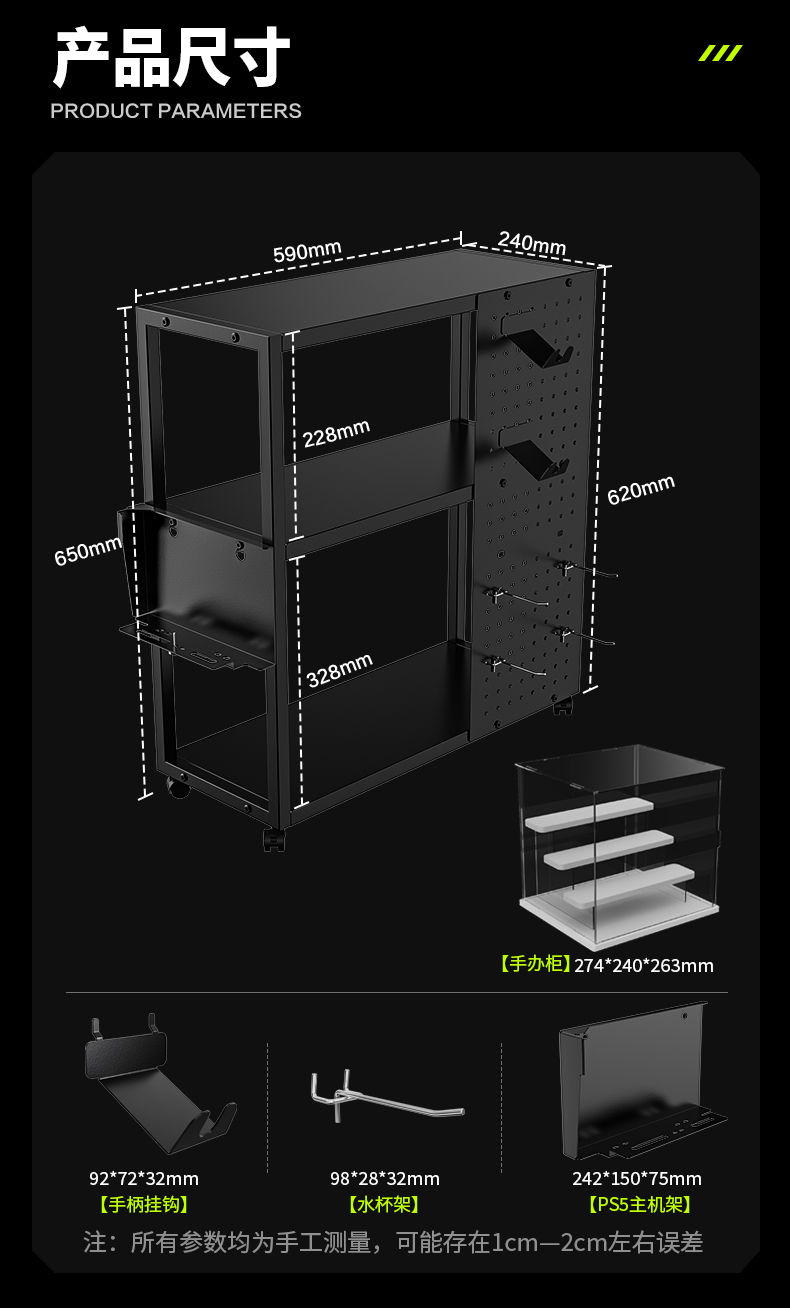 产品尺寸
PRODUCT PARAMETERS

590mm
240mm
228mm
620mm
650mm
328mm

【手办柜】274*240*263mm

92*72*32mm
【手柄挂钩】

98*28*32mm
【水杯架】

242*150*75mm
【PS5主机架】

注：所有参数均为手工测量，可能存在1cm—2cm左右误差