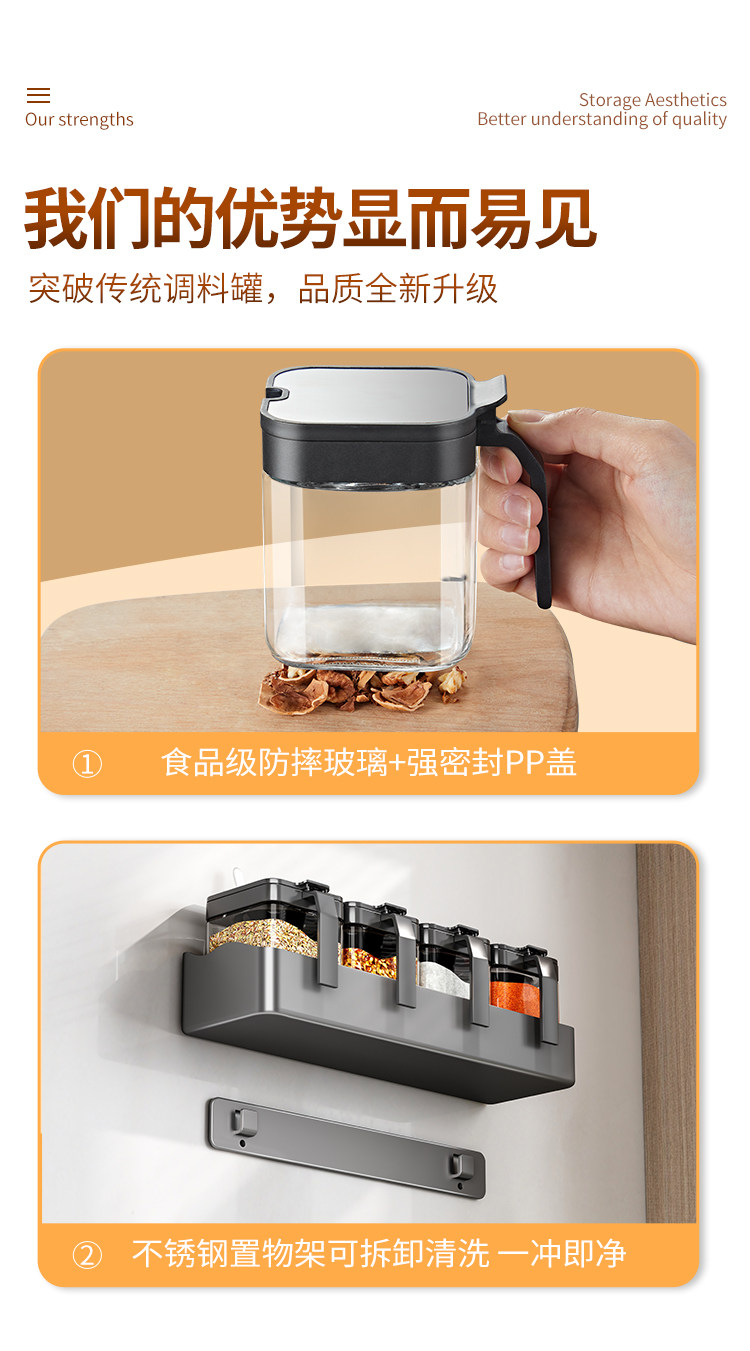 Our strengths

Storage Aesthetics
Better understanding of quality

我们的优势显而易见

突破传统调料罐，品质全新升级

① 食品级防摔玻璃+强密封PP盖

② 不锈钢置物架可拆卸清洗 一冲即净