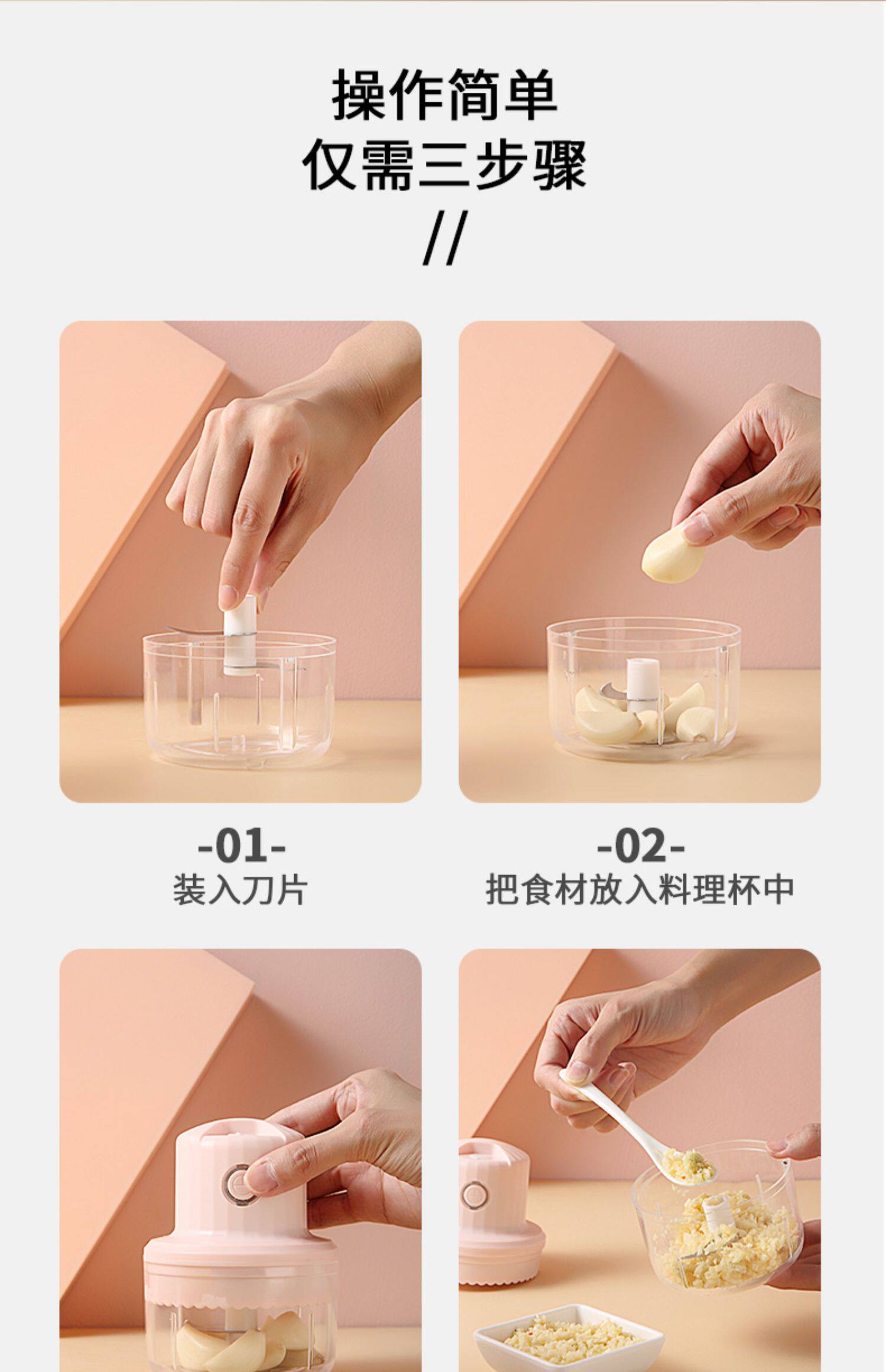 操作简单
仅需三步骤
//

-01-
装入刀片

-02-
把食材放入料理杯中