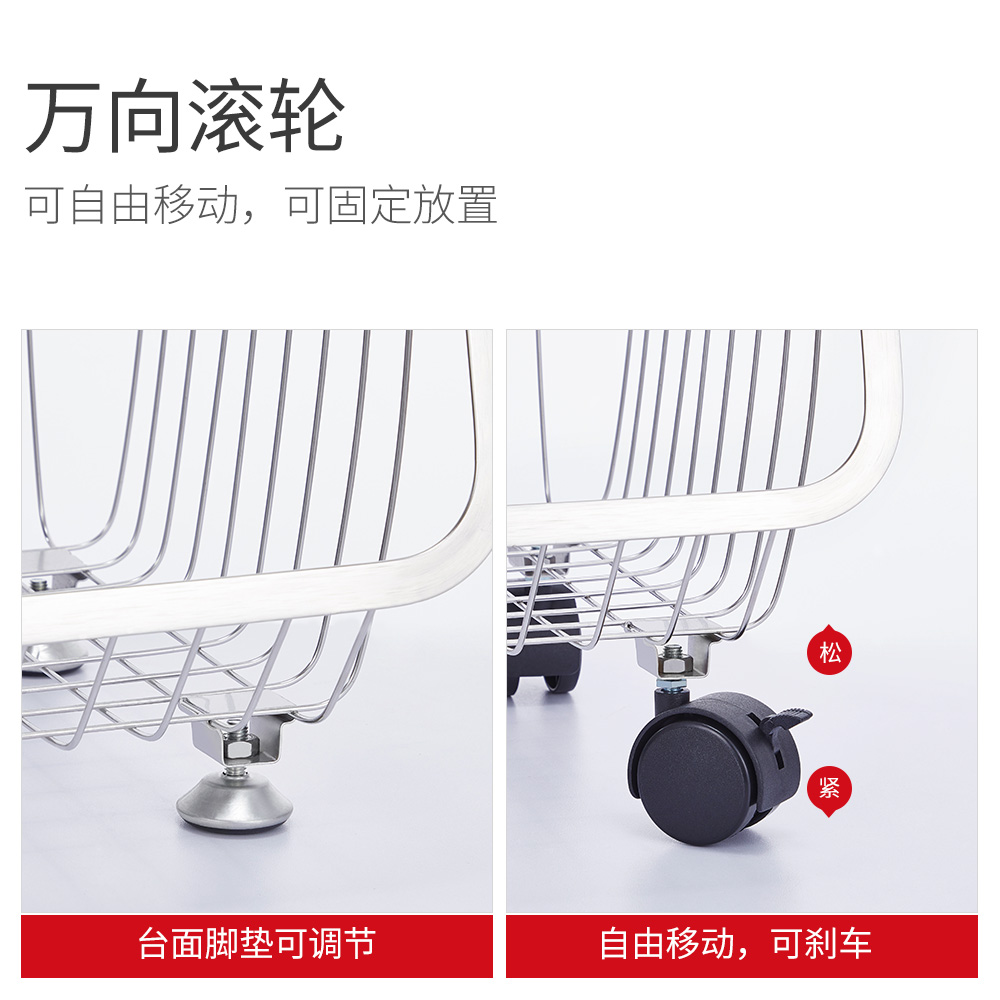 万向滚轮

可自由移动，可固定放置

松

紧

台面脚垫可调节

自由移动，可刹车