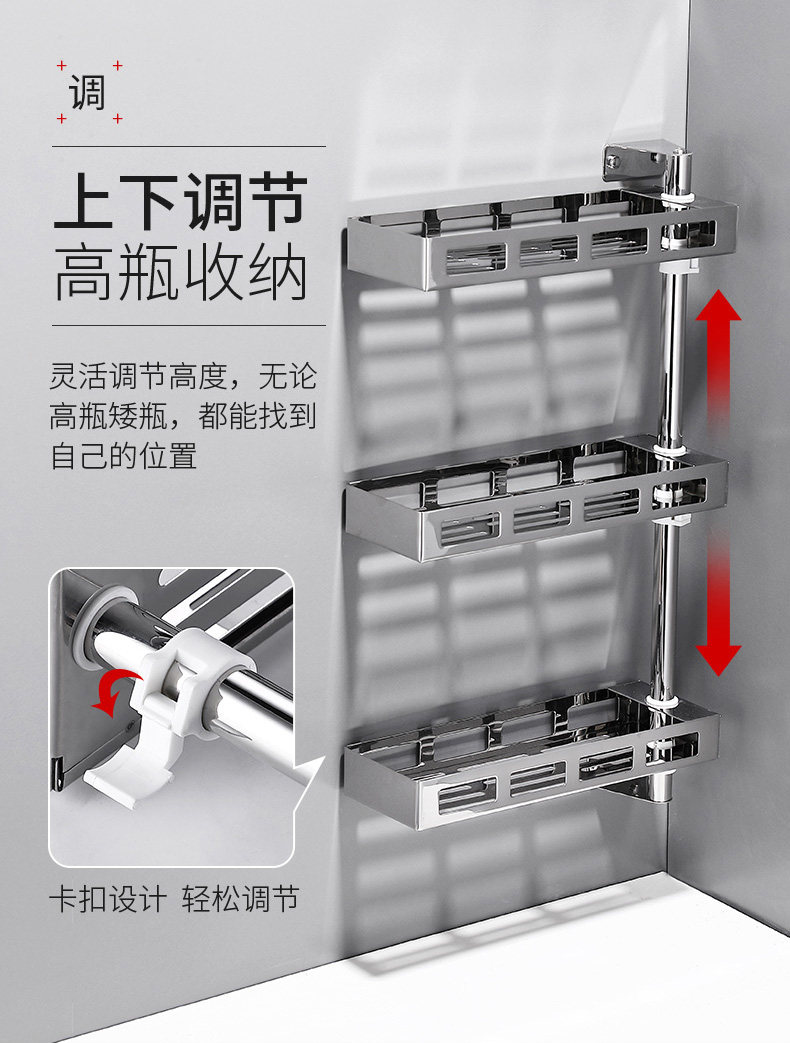 调

上下调节
高瓶收纳

灵活调节高度，无论高瓶矮瓶，都能找到自己的位置

卡扣设计 轻松调节