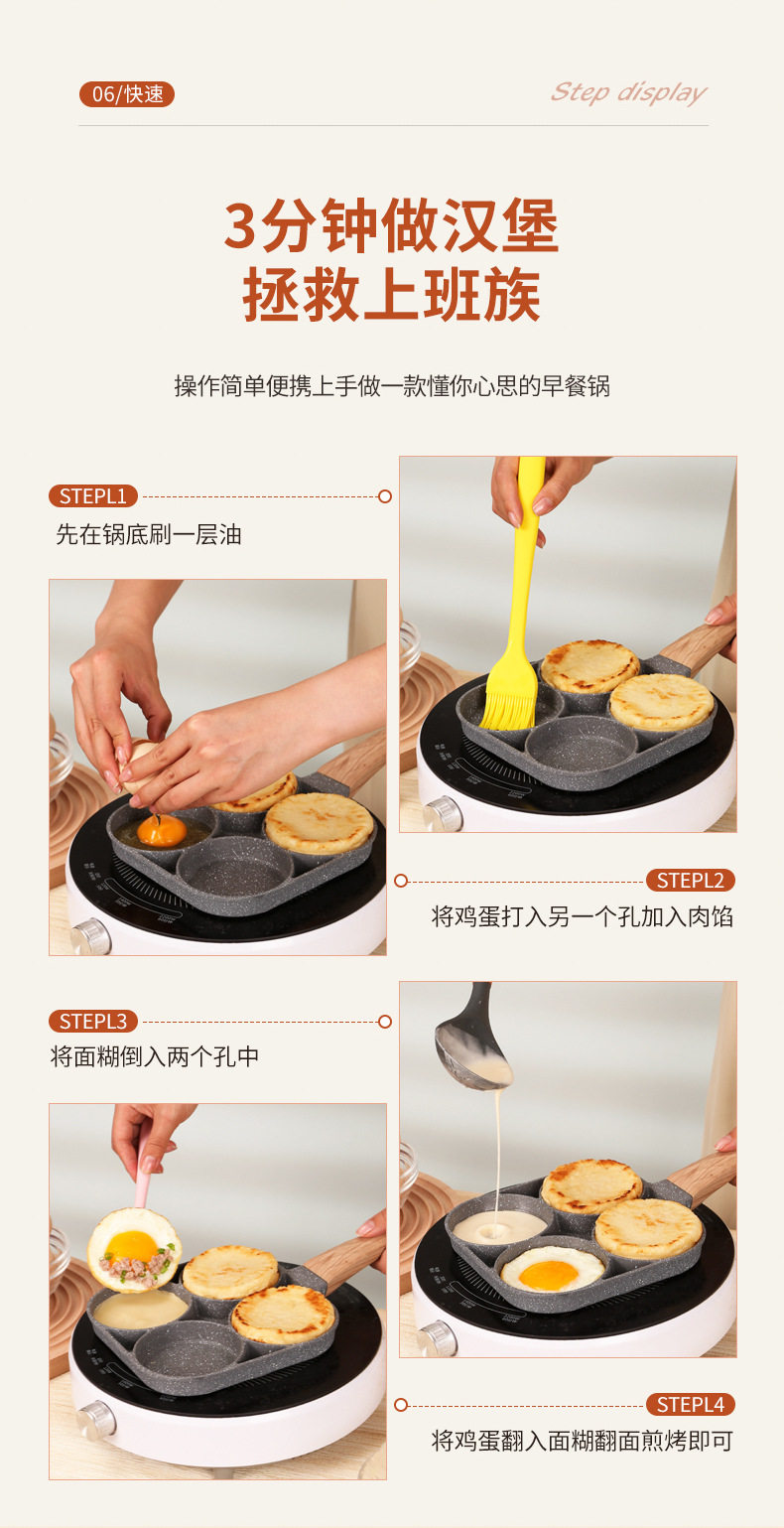 06/快速

Step display

3分钟做汉堡
拯救上班族

操作简单便携上手做一款懂你心思的早餐锅

STEPL1
先在锅底刷一层油

STEPL2
将鸡蛋打入另一个孔加入肉馅

STEPL3
将面糊倒入两个孔中

STEPL4
将鸡蛋翻入面糊翻面煎烤即可