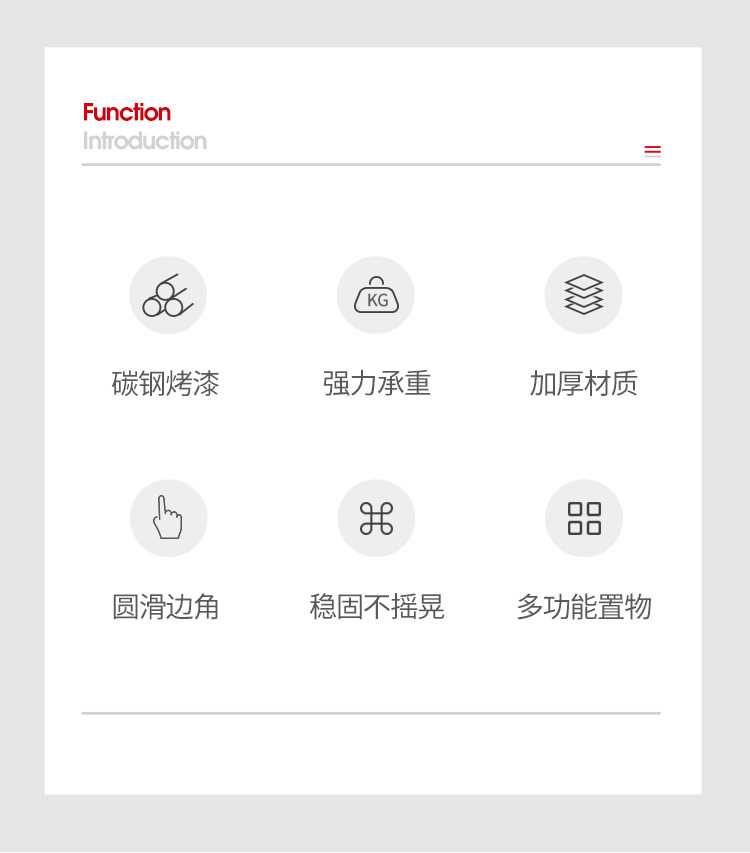 Function
Introduction

KG

碳钢烤漆

强力承重

加厚材质

圆滑边角

稳固不摇晃

多功能置物