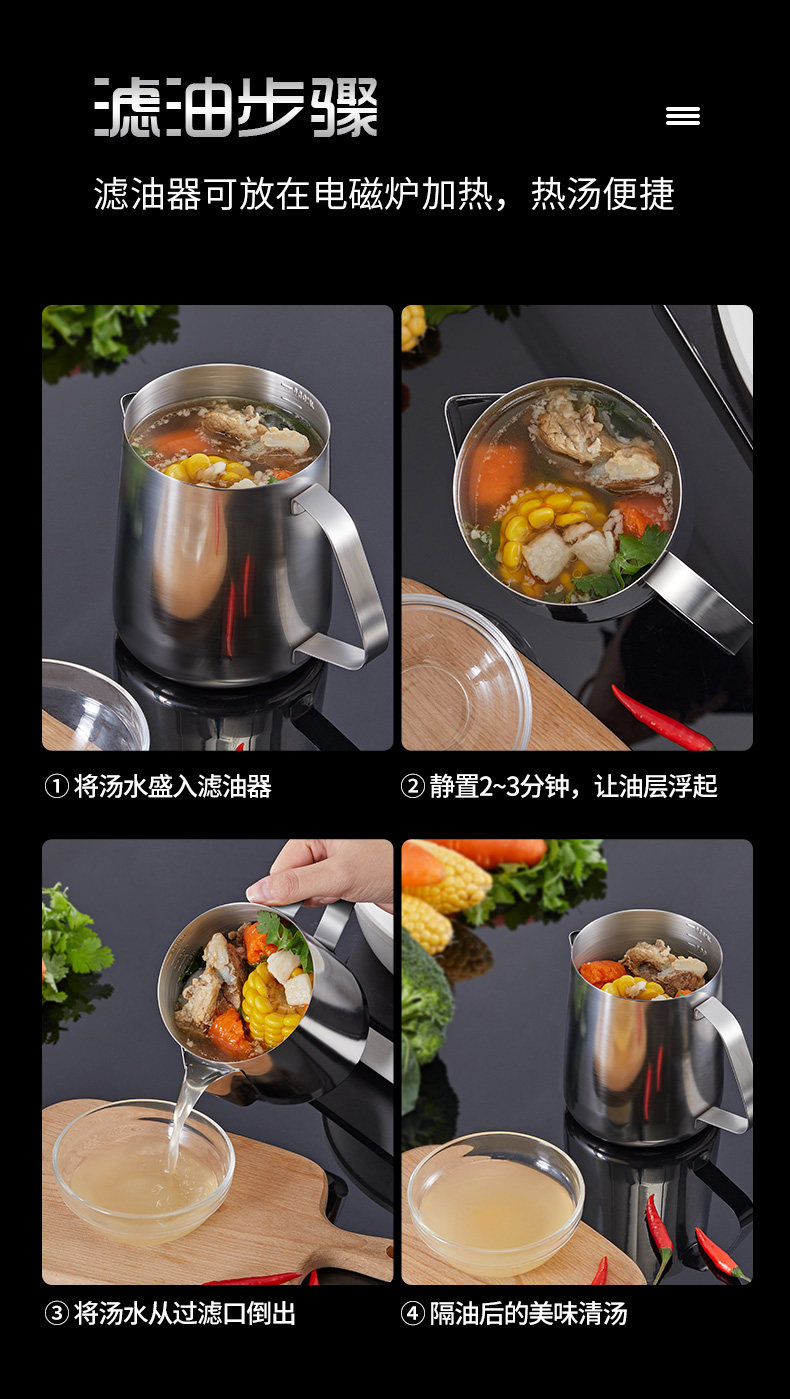 滤油步骤

滤油器可放在电磁炉加热，热汤便捷

① 将汤水盛入滤油器

② 静置2~3分钟，让油层浮起

③ 将汤水从过滤口倒出

④ 隔油后的美味清汤