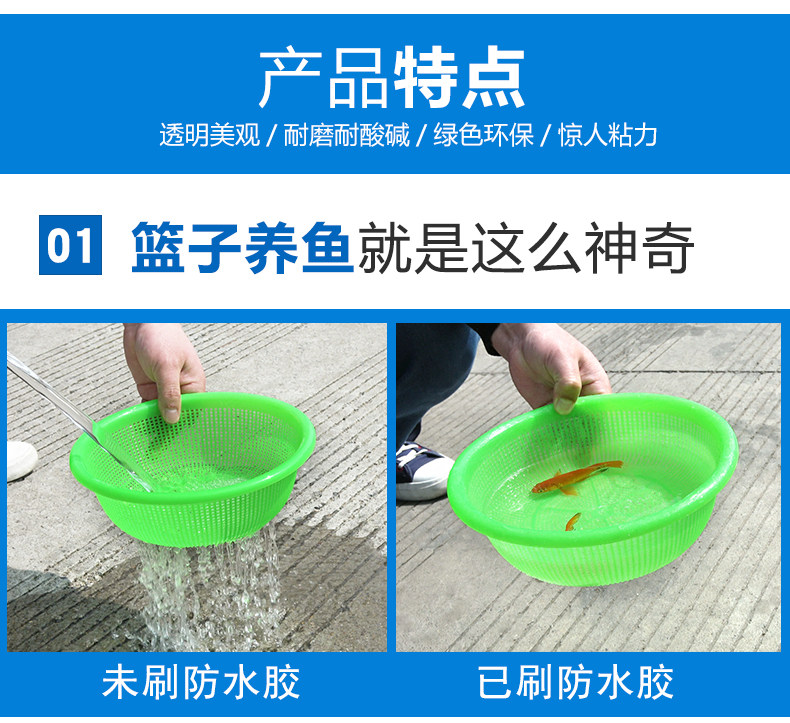 产品特点

透明美观 / 耐磨耐酸碱 / 绿色环保 / 惊人粘力

01 篮子养鱼就是这么神奇

未刷防水胶

已刷防水胶