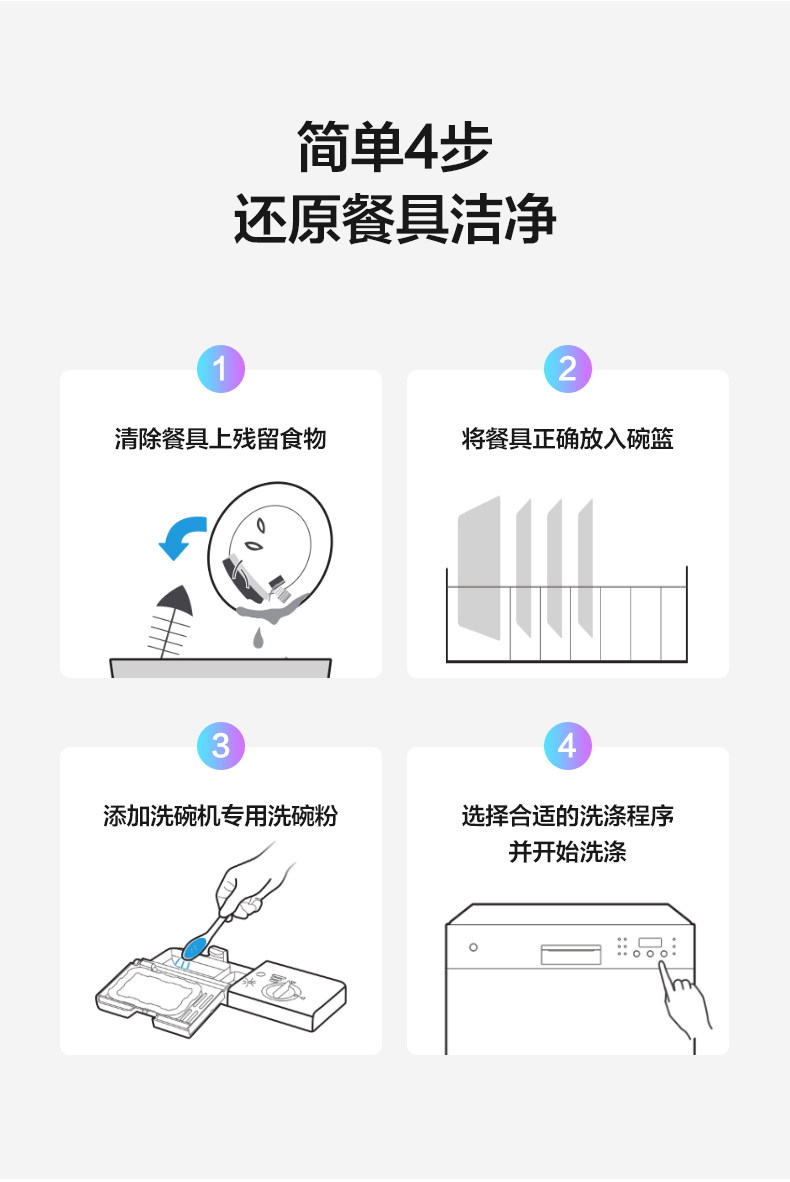 简单4步
还原餐具洁净

1
清除餐具上残留食物

2
将餐具正确放入碗篮

3
添加洗碗机专用洗碗粉

4
选择合适的洗涤程序
并开始洗涤