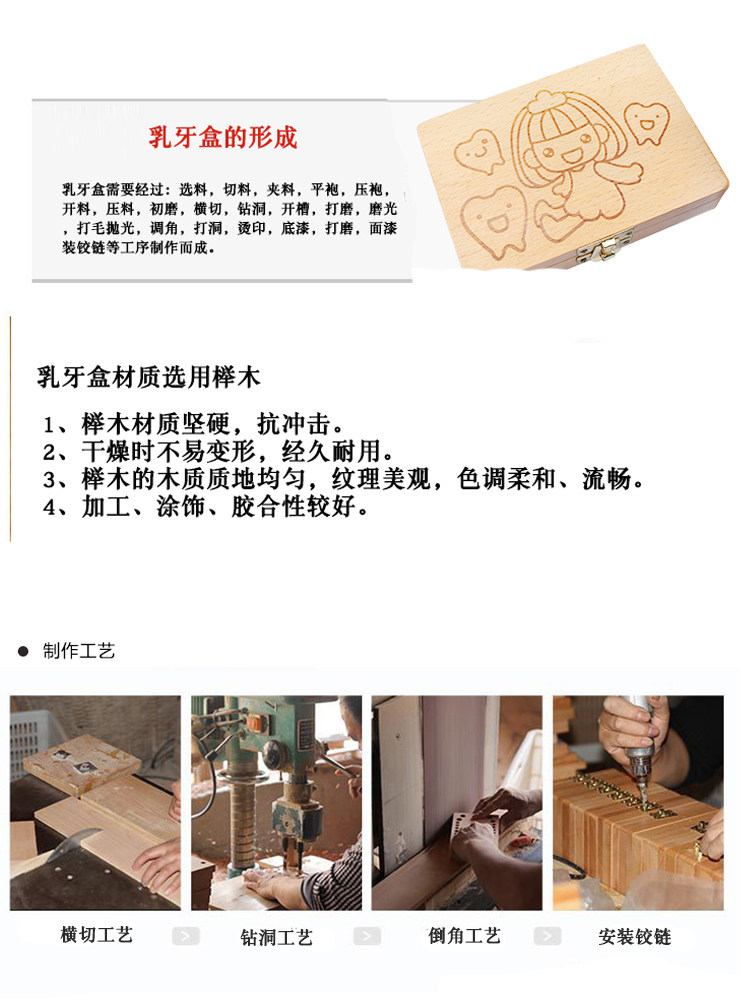 乳牙盒的形成

乳牙盒需要经过：选料，切料，夹料，平刨，压刨，开料，压料，初磨，横切，钻洞，开槽，打磨，磨光，打毛抛光，调角，打洞，烫印，底漆，打磨，面漆装铰链等工序制作而成。

乳牙盒材质选用榉木

1、榉木材质坚硬，抗冲击。
2、干燥时不易变形，经久耐用。
3、榉木的木质质地均匀，纹理美观，色调柔和、流畅。
4、加工、涂饰、胶合性较好。

制作工艺

横切工艺 > 钻洞工艺 > 倒角工艺 > 安装铰链