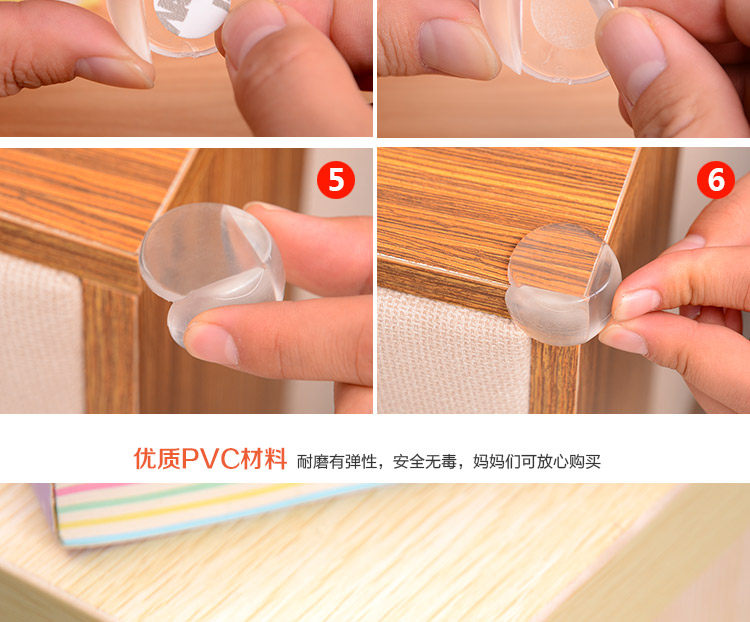 5

6

优质PVC材料 耐磨有弹性，安全无毒，妈妈们可放心购买