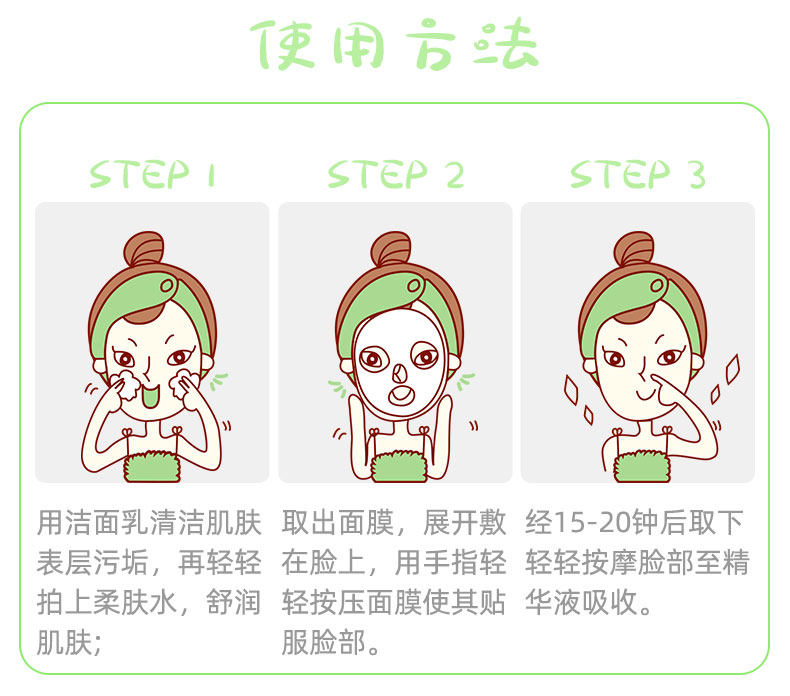 使用方法

STEP 1

用洁面乳清洁肌肤表层污垢，再轻轻拍上柔肤水，舒润肌肤；

STEP 2

取出面膜，展开敷在脸上，用手指轻轻按压面膜使其贴服脸部。

STEP 3

经15-20钟后取下轻轻按摩脸部至精华液吸收。