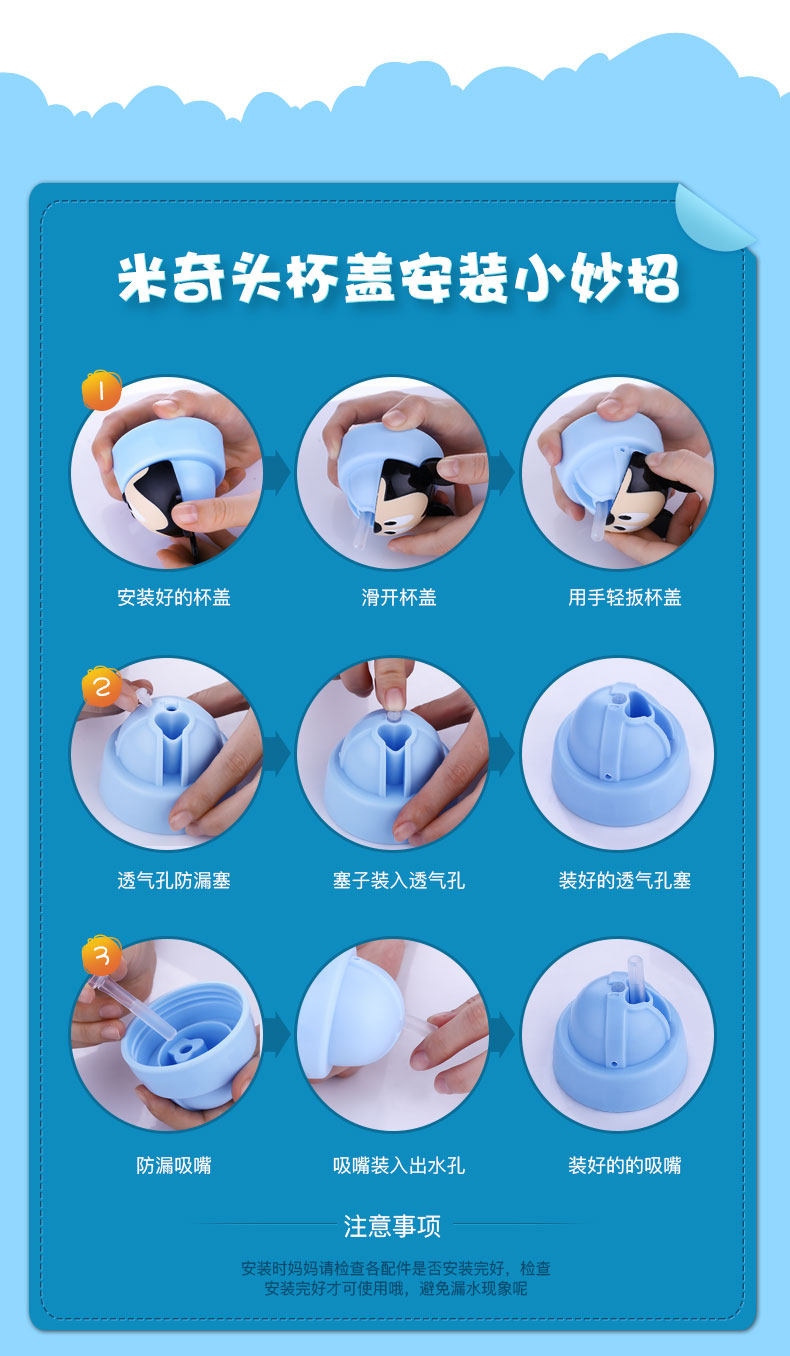 米奇头杯盖安装小妙招

1

安装好的杯盖

滑开杯盖

用手轻扳杯盖

2

透气孔防漏塞

塞子装入透气孔

装好的透气孔塞

3

防漏吸嘴

吸嘴装入出水孔

装好的的吸嘴

注意事项

安装时妈妈请检查各配件是否安装完好，检查安装完好才可使用哦，避免漏水现象呢