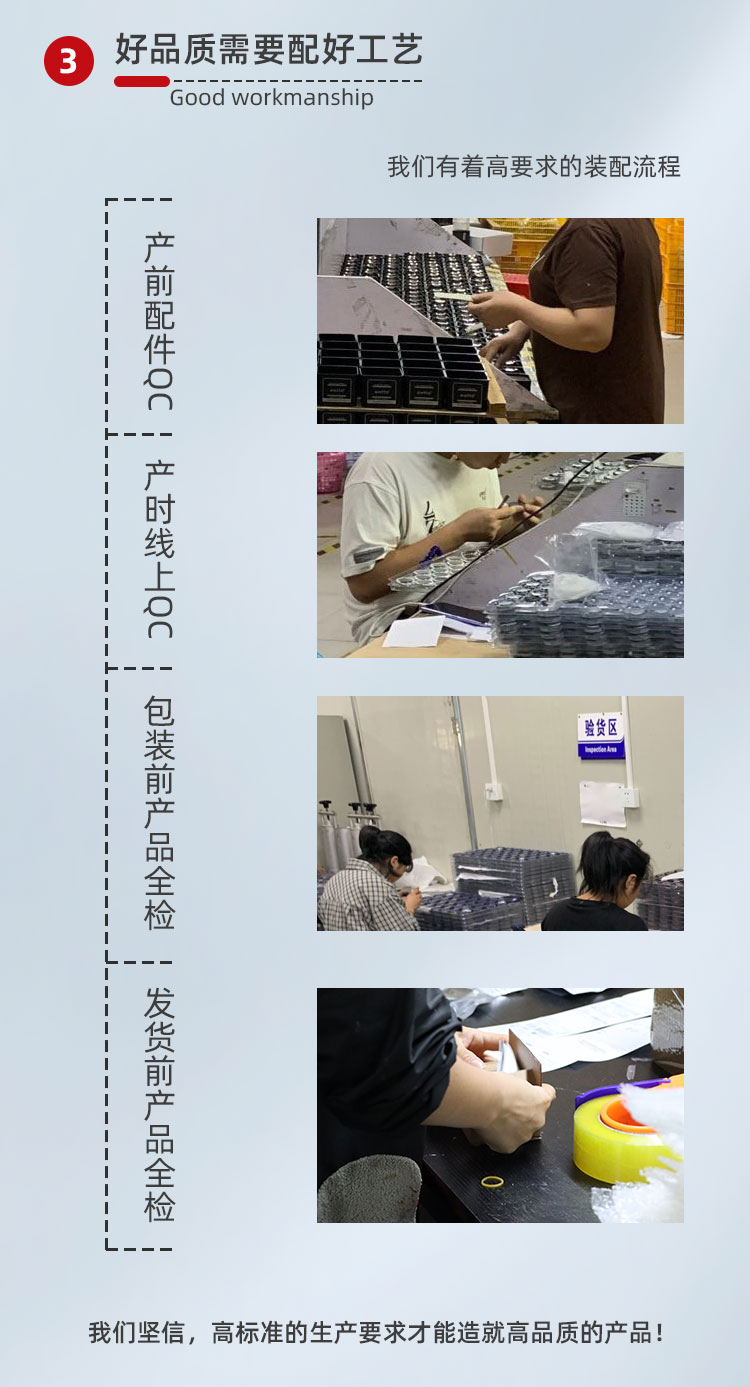 3 好品质需要配好工艺

Good workmanship

我们有着高要求的装配流程

产前配件QC

产时线上QC

包装前产品全检

验货区
Inspection Area

发货前产品全检

我们坚信，高标准的生产要求才能造就高品质的产品！