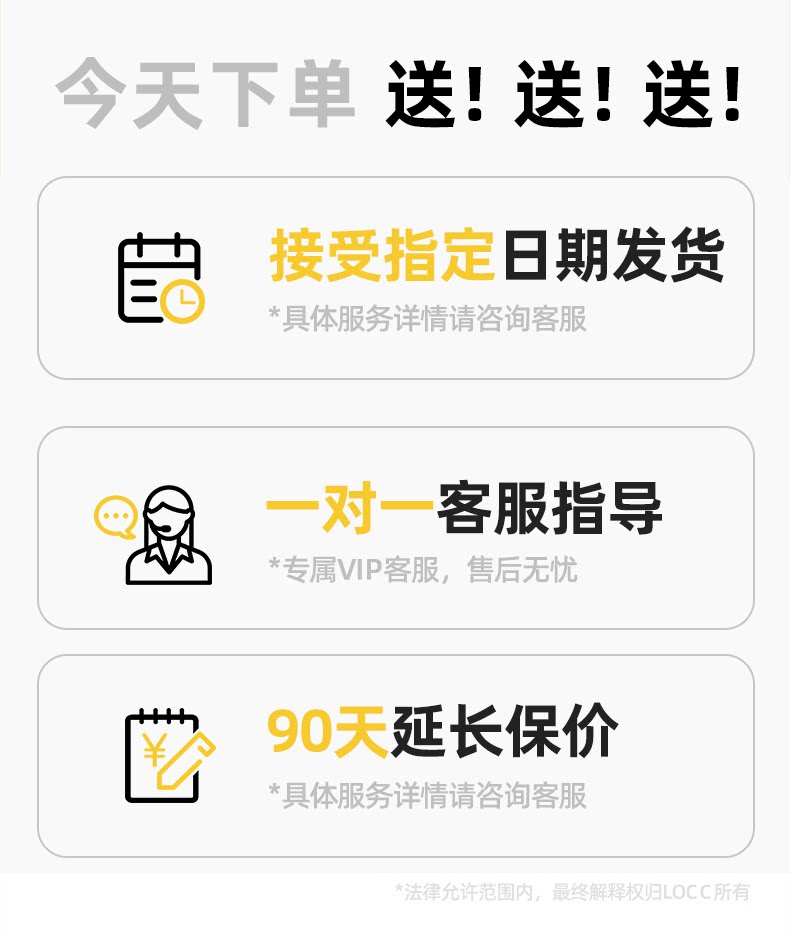 今天下单 送！送！送！

接受指定日期发货

*具体服务详情请咨询客服

一对一客服指导

*专属VIP客服，售后无忧

90天延长保价

*具体服务详情请咨询客服

*法律允许范围内，最终解释权归LOCC所有