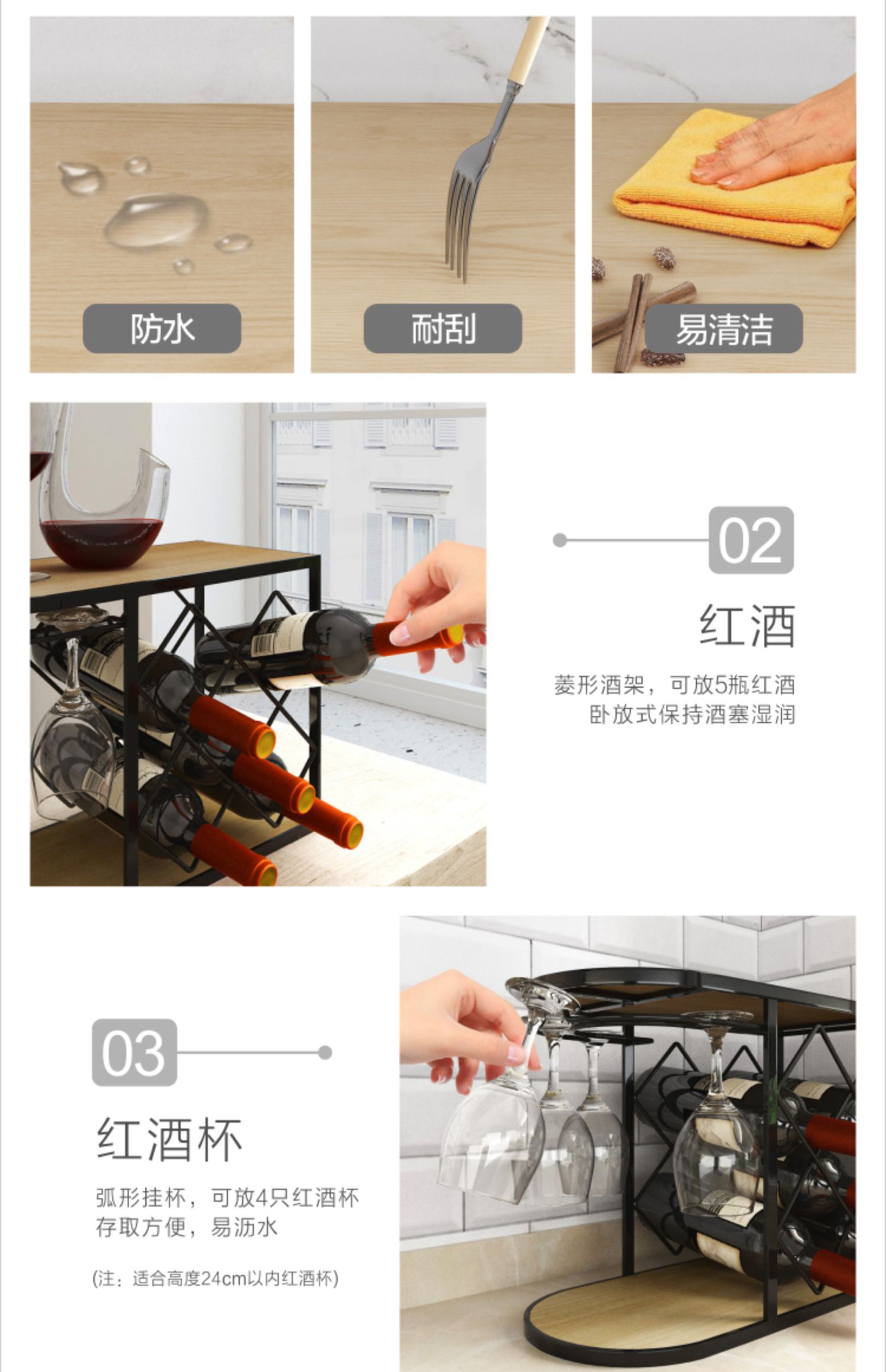 防水

耐刮

易清洁

02

红酒

菱形酒架，可放5瓶红酒
卧放式保持酒塞湿润

03

红酒杯

弧形挂杯，可放4只红酒杯
存取方便，易沥水

(注：适合高度24cm以内红酒杯)