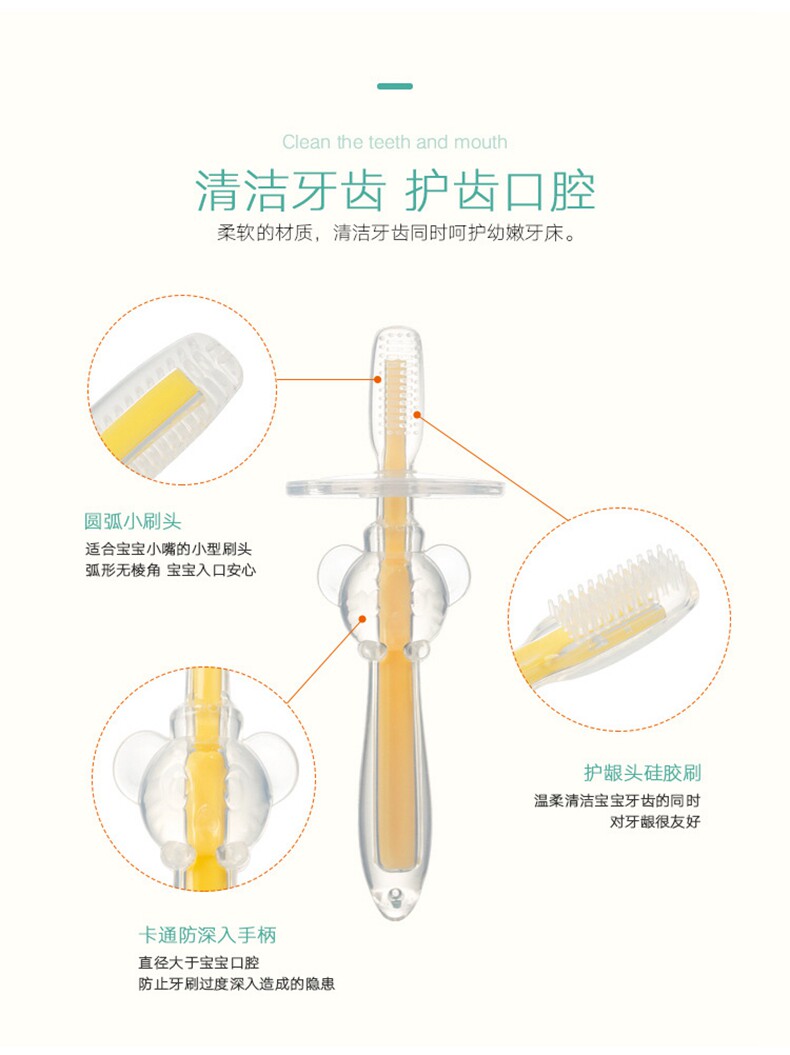 Clean the teeth and mouth

清洁牙齿 护齿口腔

柔软的材质，清洁牙齿同时呵护幼嫩牙床。

圆弧小刷头

适合宝宝小嘴的小型刷头
弧形无棱角 宝宝入口安心

护龈头硅胶刷

温柔清洁宝宝牙齿的同时
对牙龈很友好

卡通防深入手柄

直径大于宝宝口腔
防止牙刷过度深入造成的隐患