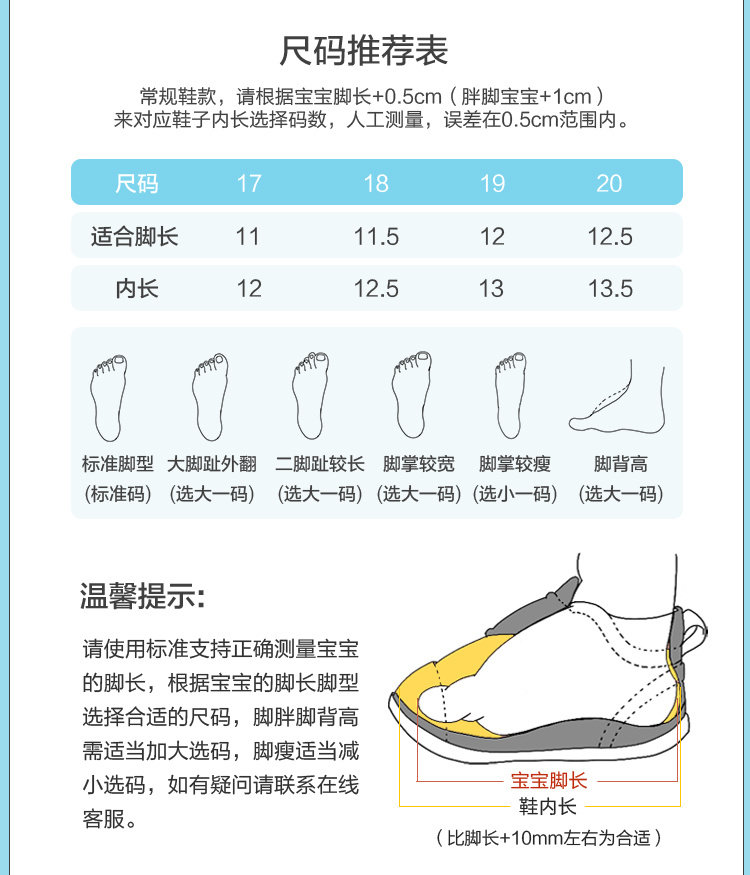 尺码推荐表

常规鞋款，请根据宝宝脚长+0.5cm（胖脚宝宝+1cm）来对应鞋子内长选择码数，人工测量，误差在0.5cm范围内。

| 尺码 | 17 | 18 | 19 | 20 |
|---|---|---|---|---|
| 适合脚长 | 11 | 11.5 | 12 | 12.5 |
| 内长 | 12 | 12.5 | 13 | 13.5 |

标准脚型
(标准码)

大脚趾外翻
(选大一码)

二脚趾较长
(选大一码)

脚掌较宽
(选大一码)

脚掌较瘦
(选小一码)

脚背高
(选大一码)

温馨提示:

请使用标准支持正确测量宝宝的脚长，根据宝宝的脚长脚型选择合适的尺码，脚胖脚背高需适当加大选码，脚瘦适当减小选码，如有疑问请联系在线客服。

宝宝脚长
鞋内长
（比脚长+10mm左右为合适）