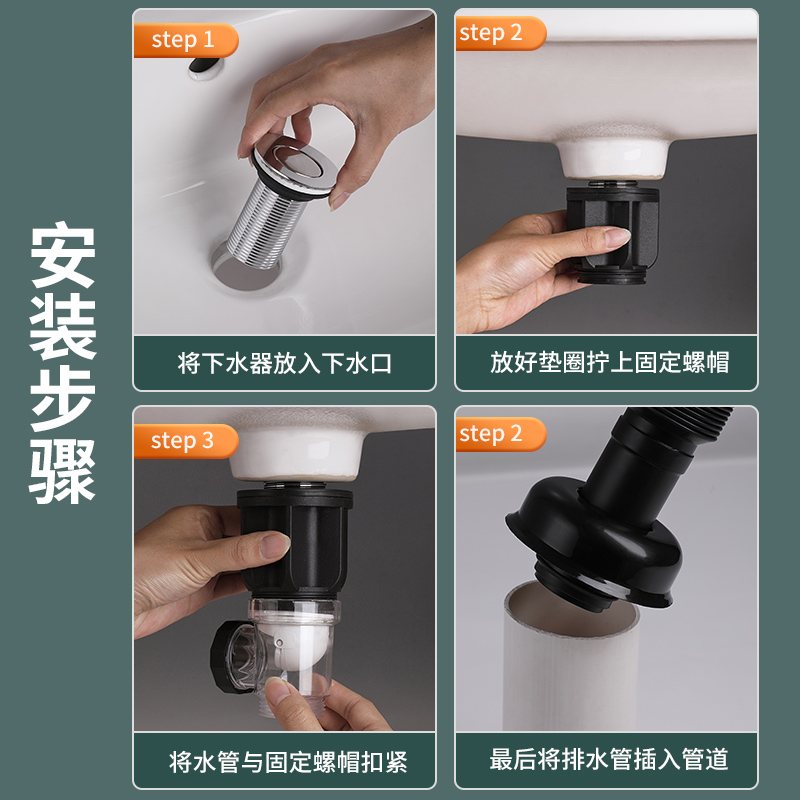 安装步骤

step 1

将下水器放入下水口

step 2

放好垫圈拧上固定螺帽

step 3

将水管与固定螺帽扣紧

step 2

最后将排水管插入管道