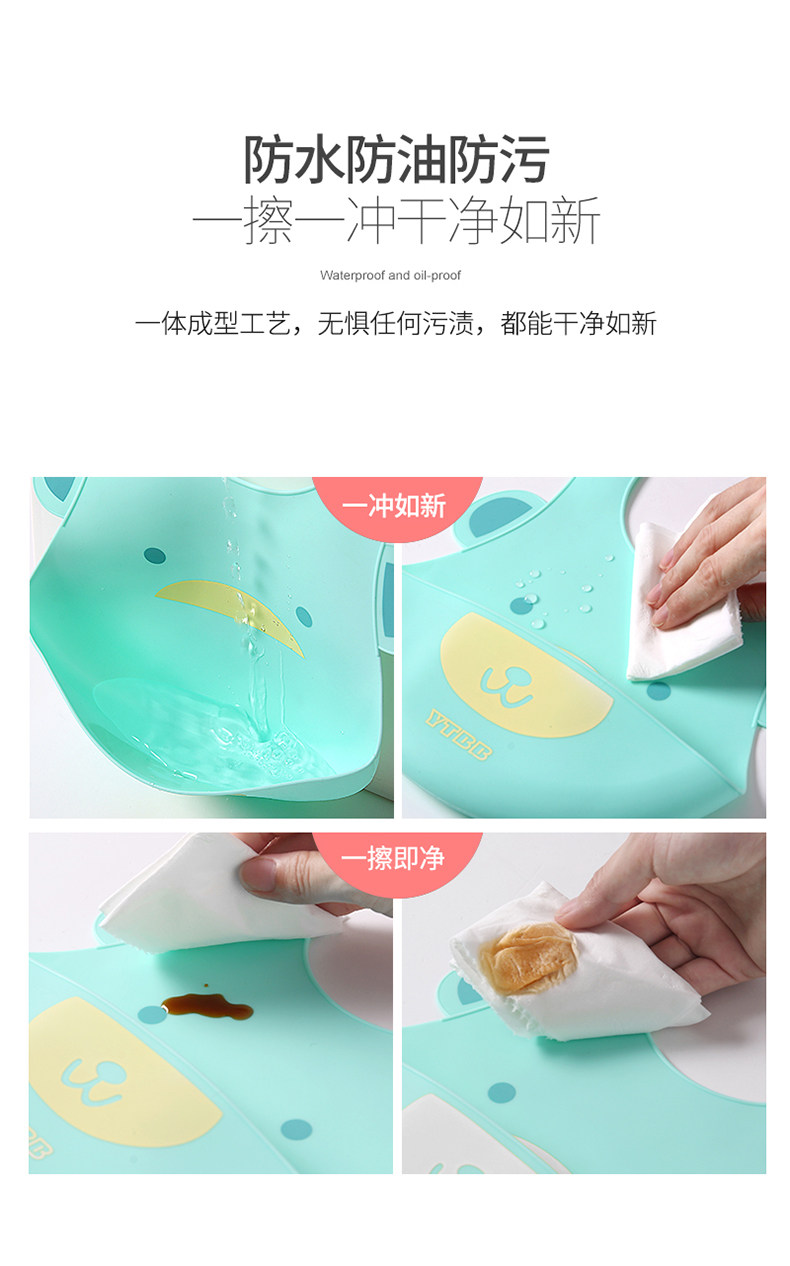 防水防油防污
一擦一冲干净如新

Waterproof and oil-proof

一体成型工艺，无惧任何污渍，都能干净如新

一冲如新

YTBB

一擦即净