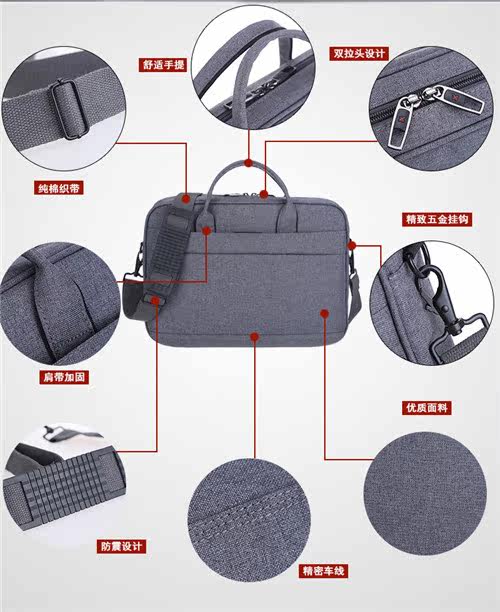 舒适手提

双拉头设计

纯棉织带

精致五金挂钩

肩带加固

优质面料

防震设计

精密车线