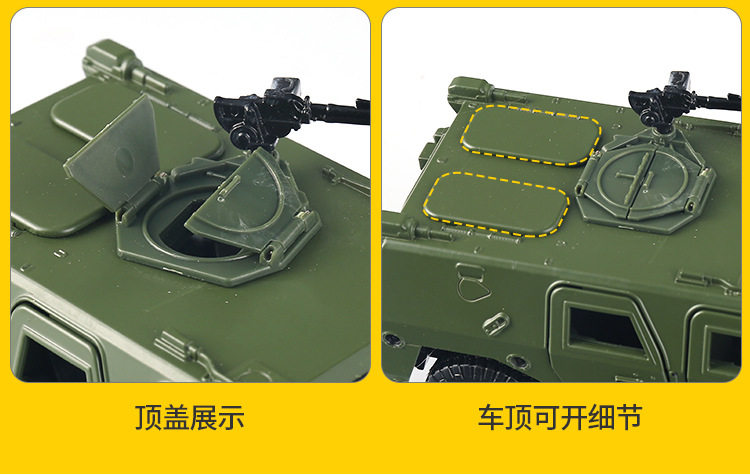 顶盖展示

车顶可开细节