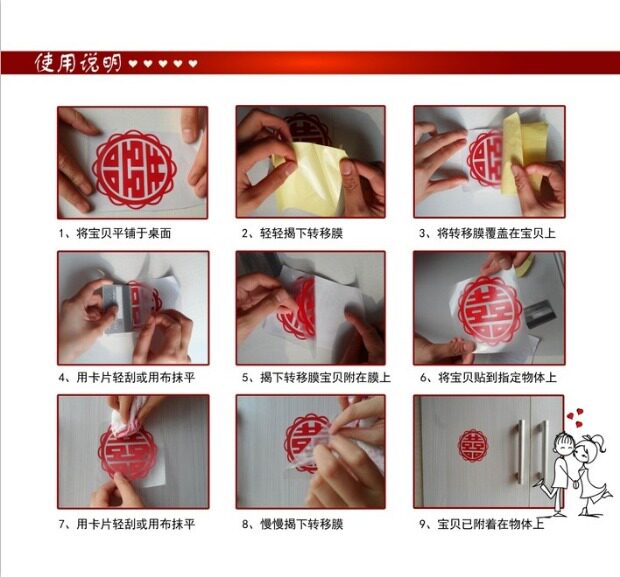 使用说明 ♥♥♥♥♥

1、将宝贝平铺于桌面

2、轻轻揭下转移膜

3、将转移膜覆盖在宝贝上

4、用卡片轻刮或用布抹平

5、揭下转移膜宝贝附在膜上

6、将宝贝贴到指定物体上

7、用卡片轻刮或用布抹平

8、慢慢揭下转移膜

9、宝贝已附着在物体上