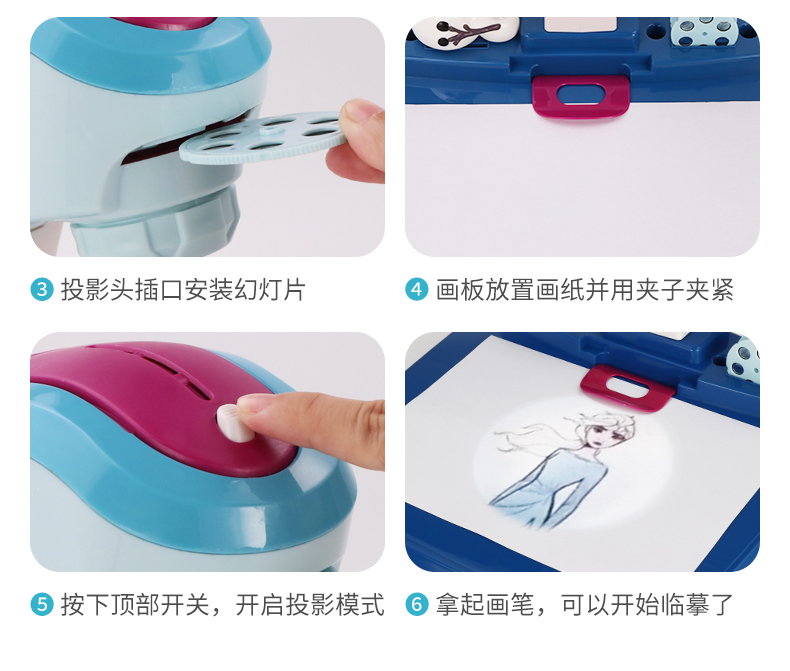 3 投影头插口安装幻灯片

4 画板放置画纸并用夹子夹紧

5 按下顶部开关，开启投影模式

6 拿起画笔，可以开始临摹了