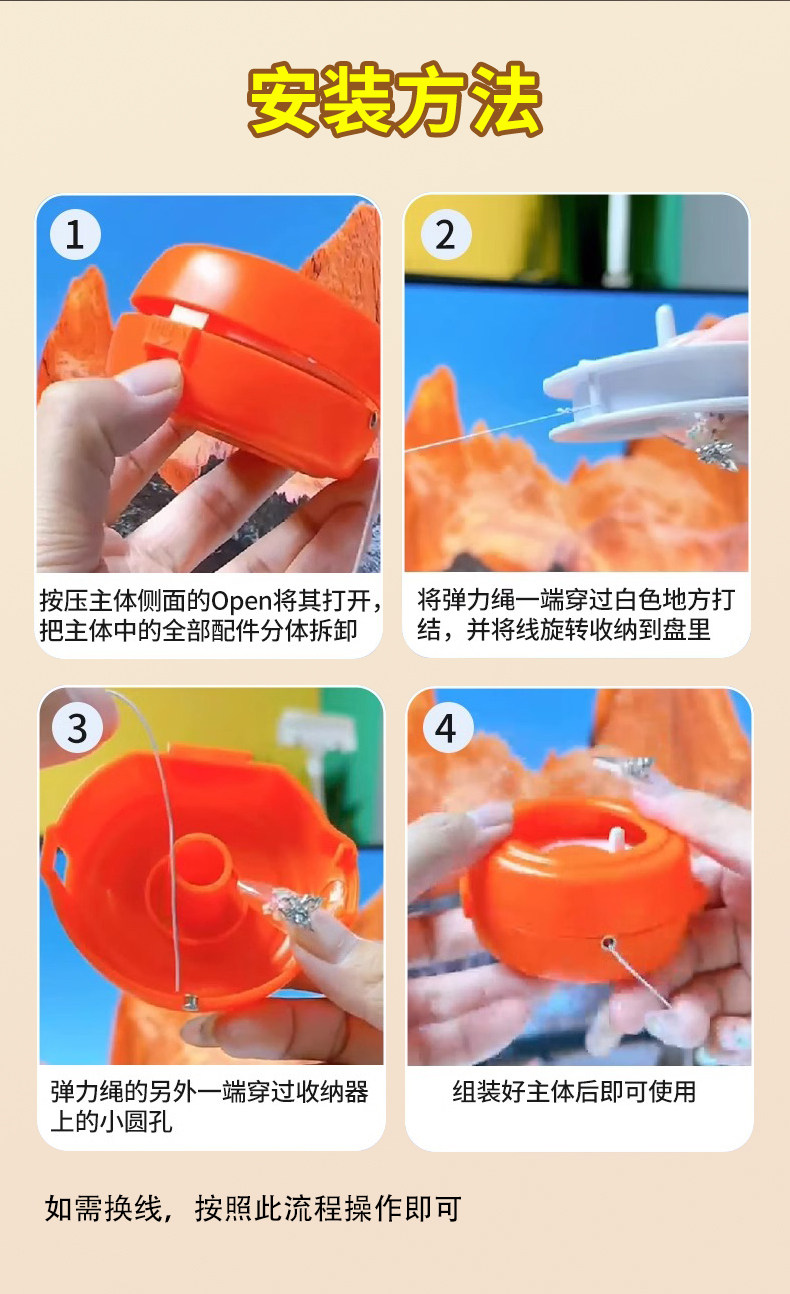 安装方法

1

按压主体侧面的Open将其打开，把主体中的全部配件分体拆卸

2

将弹力绳一端穿过白色地方打结，并将线旋转收纳到盘里

3

弹力绳的另外一端穿过收纳器上的小圆孔

4

组装好主体后即可使用

如需换线，按照此流程操作即可