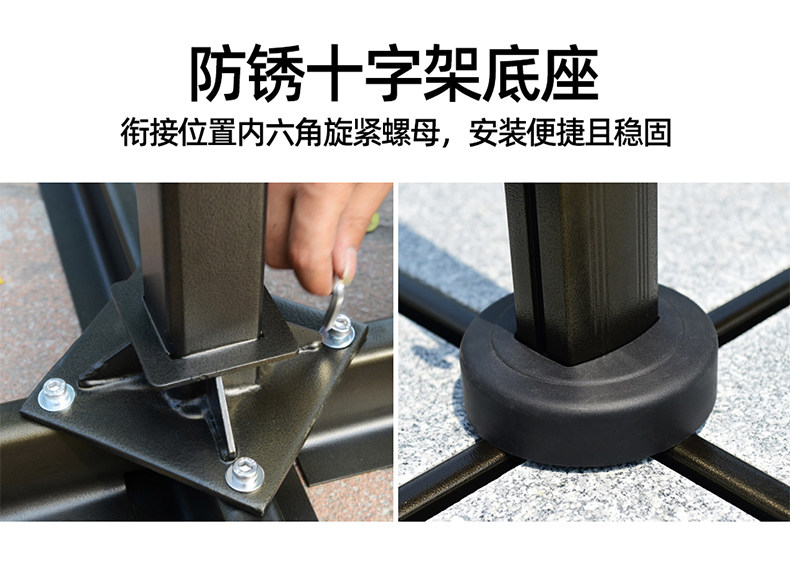 防锈十字架底座

衔接位置内六角旋紧螺母，安装便捷且稳固