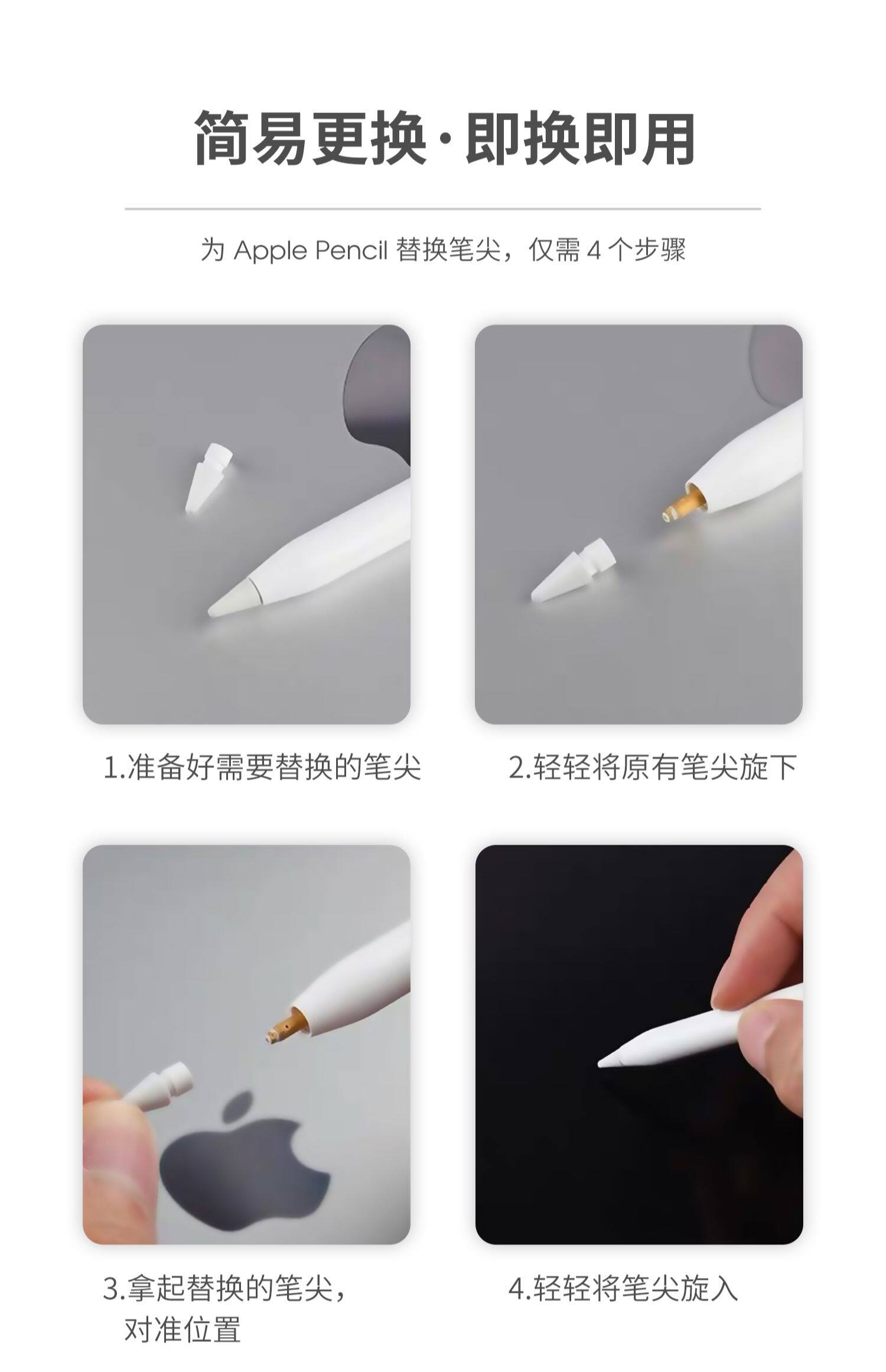 简易更换·即换即用

为 Apple Pencil 替换笔尖，仅需 4 个步骤

1.准备好需要替换的笔尖

2.轻轻将原有笔尖旋下

3.拿起替换的笔尖，对准位置

4.轻轻将笔尖旋入