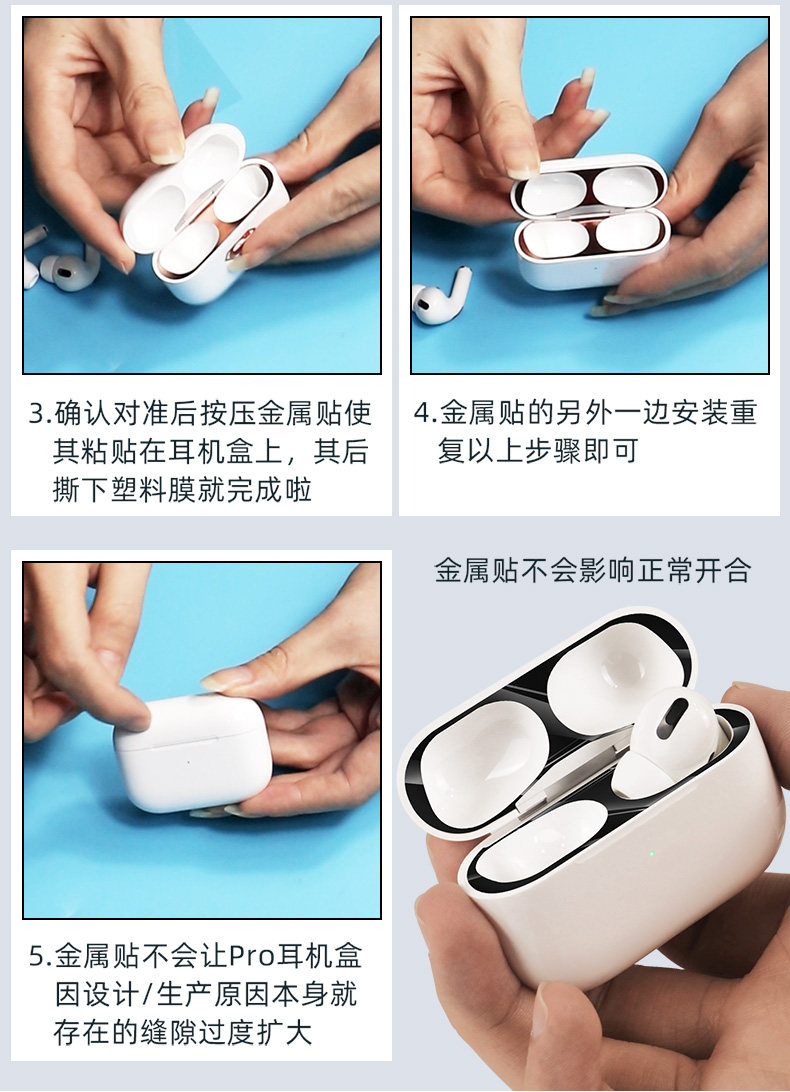 3.确认对准后按压金属贴使其粘贴在耳机盒上，其后撕下塑料膜就完成啦

4.金属贴的另外一边安装重复以上步骤即可

5.金属贴不会让Pro耳机盒因设计/生产原因本身就存在的缝隙过度扩大

金属贴不会影响正常开合