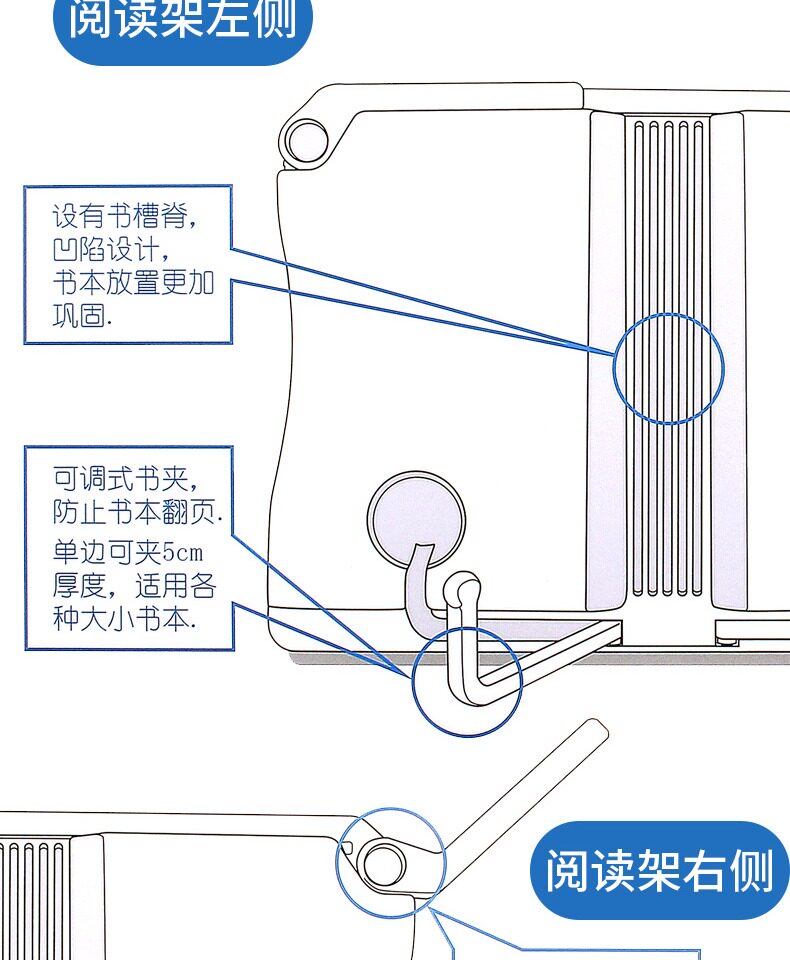 阅读架左侧

设有书槽脊，凹陷设计，书本放置更加巩固.

可调式书夹，防止书本翻页.
单边可夹5cm厚度，适用各种大小书本.

阅读架右侧