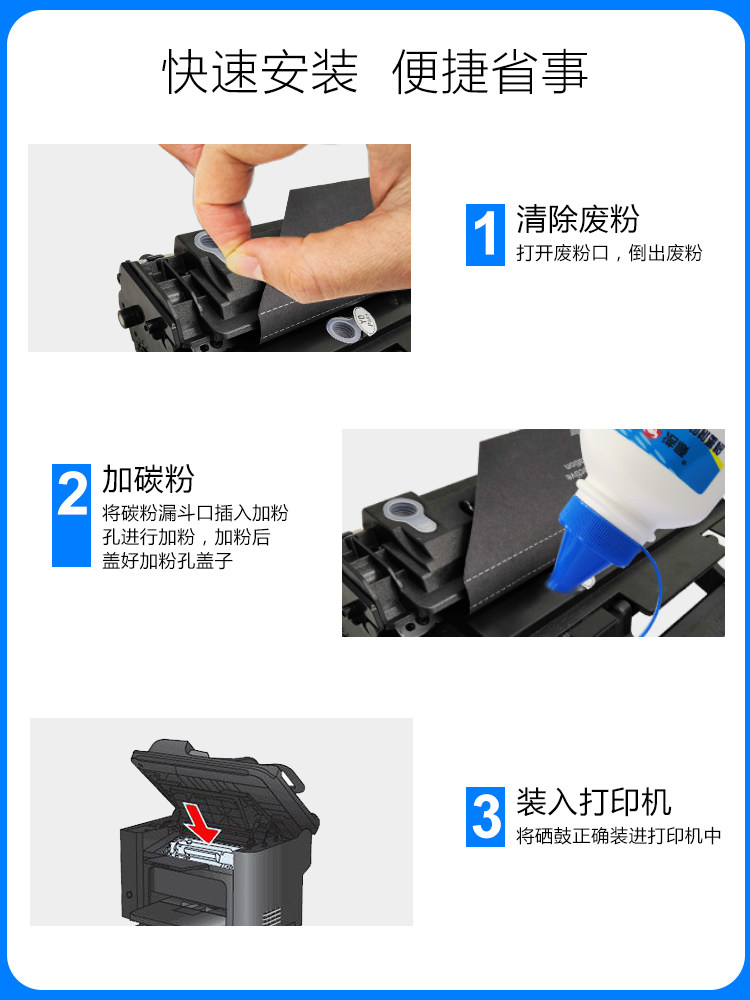 快速安装 便捷省事

1 清除废粉
打开废粉口，倒出废粉

2 加碳粉
将碳粉漏斗口插入加粉孔进行加粉，加粉后盖好加粉孔盖子

3 装入打印机
将硒鼓正确装进打印机中