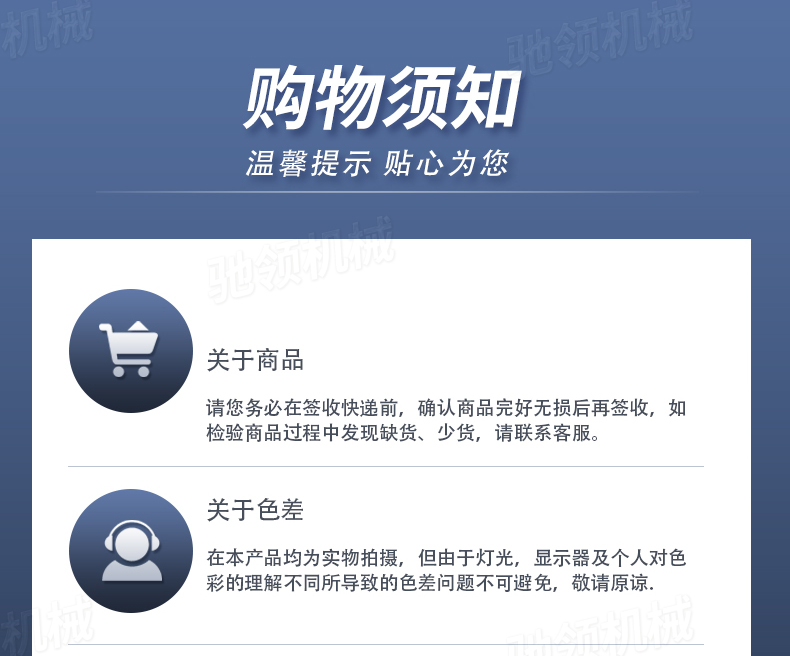 购物须知

温馨提示 贴心为您

关于商品

请您务必在签收快递前，确认商品完好无损后再签收，如检验商品过程中发现缺货、少货，请联系客服。

关于色差

在本产品均为实物拍摄，但由于灯光，显示器及个人对色彩的理解不同所导致的色差问题不可避免，敬请原谅.

驰领机械