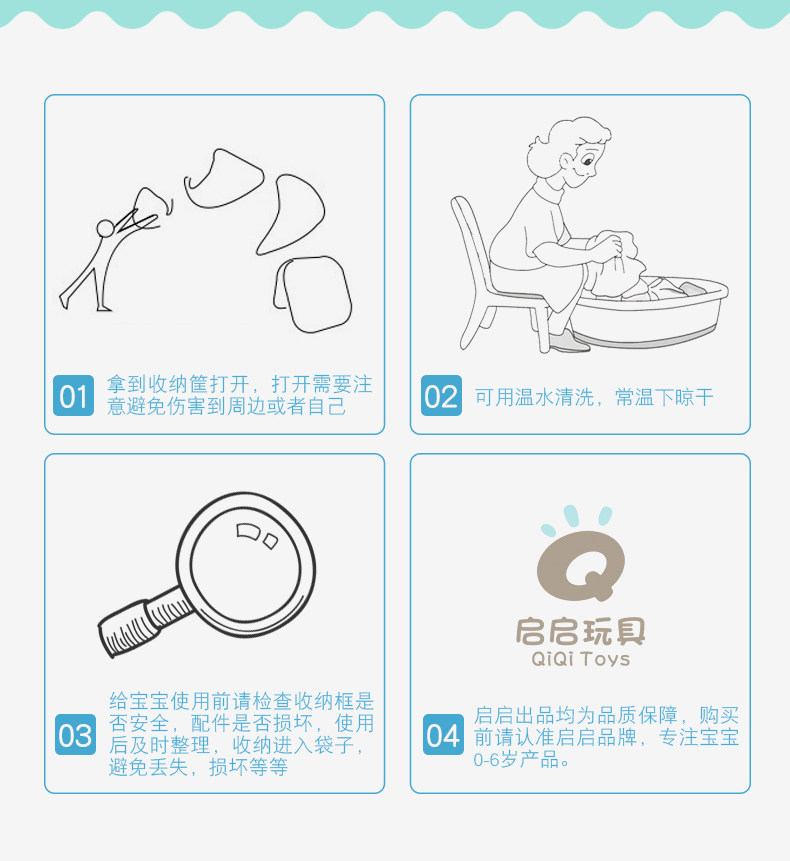 01 拿到收纳筐打开，打开需要注意避免伤害到周边或者自己

02 可用温水清洗，常温下晾干

03 给宝宝使用前请检查收纳框是否安全，配件是否损坏，使用后及时整理，收纳进入袋子，避免丢失，损坏等等

Q
启启玩具
QiQi Toys

04 启启出品均为品质保障，购买前请认准启启品牌，专注宝宝0-6岁产品。