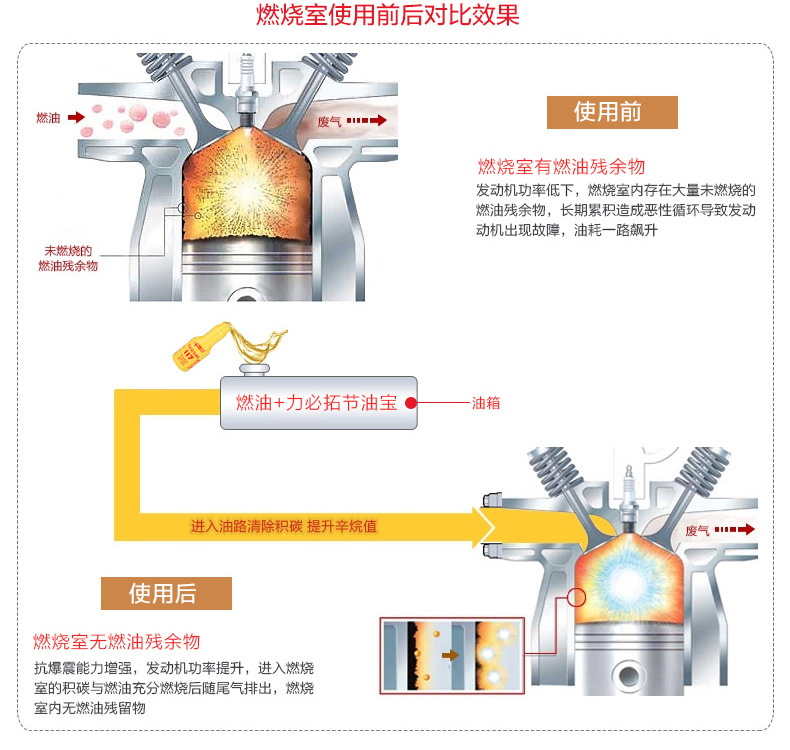 燃烧室使用前后对比效果

燃油

废气

未燃烧的燃油残余物

使用前

燃烧室有燃油残余物

发动机功率低下，燃烧室内存在大量未燃烧的燃油残余物，长期累积造成恶性循环导致发动动机出现故障，油耗一路飙升

燃油+力必拓节油宝

油箱

进入油路清除积碳 提升辛烷值

废气

使用后

燃烧室无燃油残余物

抗爆震能力增强，发动机功率提升，进入燃烧室的积碳与燃油充分燃烧后随尾气排出，燃烧室内无燃油残留物