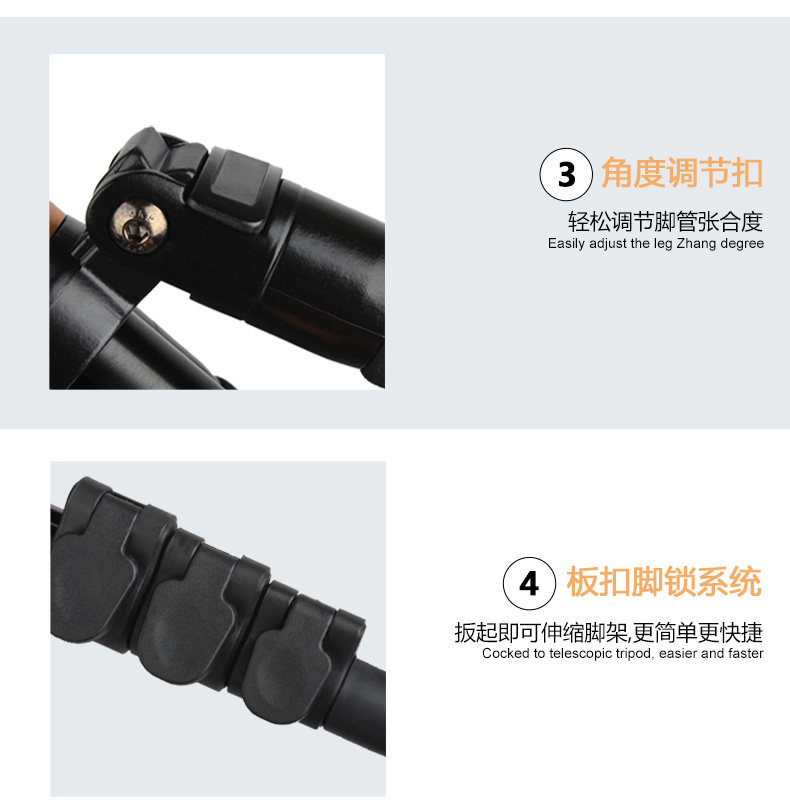 3 角度调节扣

轻松调节脚管张合度

Easily adjust the leg Zhang degree

4 板扣脚锁系统

扳起即可伸缩脚架,更简单更快捷

Cocked to telescopic tripod, easier and faster