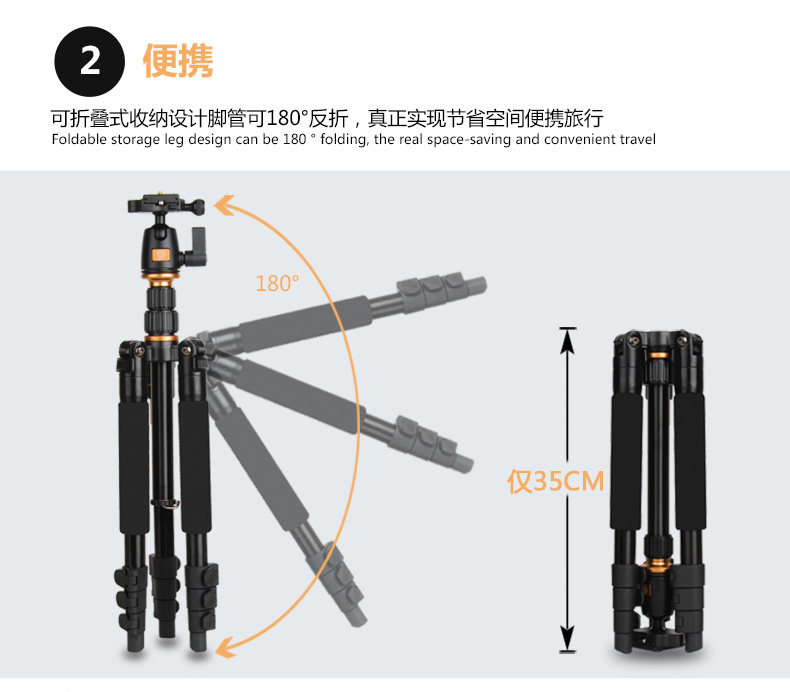 2 便携

可折叠式收纳设计脚管可180°反折，真正实现节省空间便携旅行
Foldable storage leg design can be 180 ° folding, the real space-saving and convenient travel

180°

仅35CM