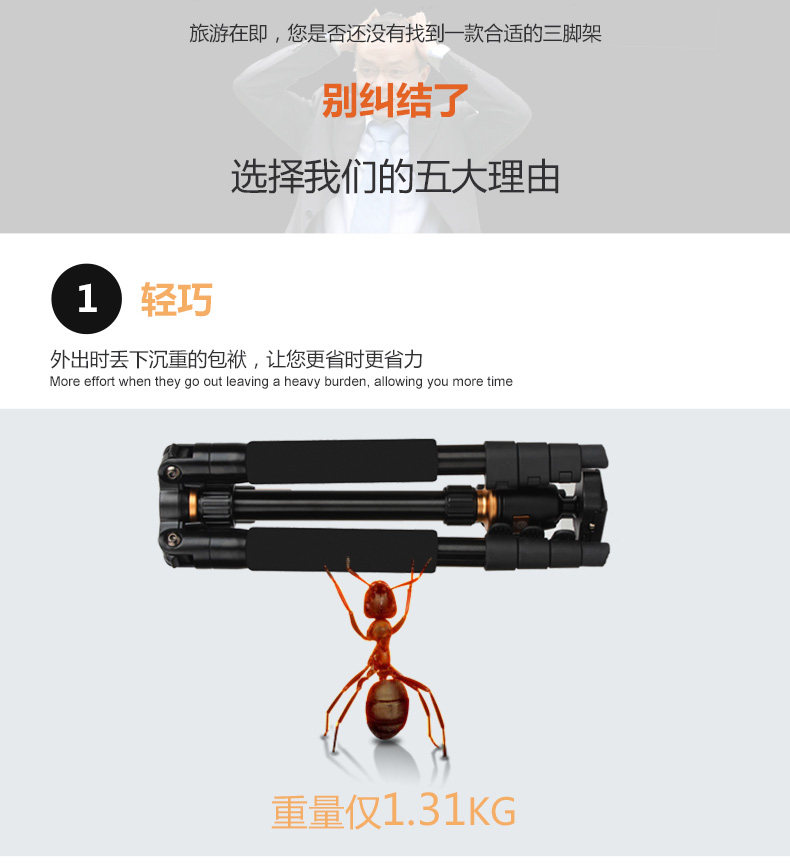 旅游在即，您是否还没有找到一款合适的三脚架

别纠结了

选择我们的五大理由

1 轻巧

外出时丢下沉重的包袱，让您更省时更省力
More effort when they go out leaving a heavy burden, allowing you more time

重量仅1.31KG