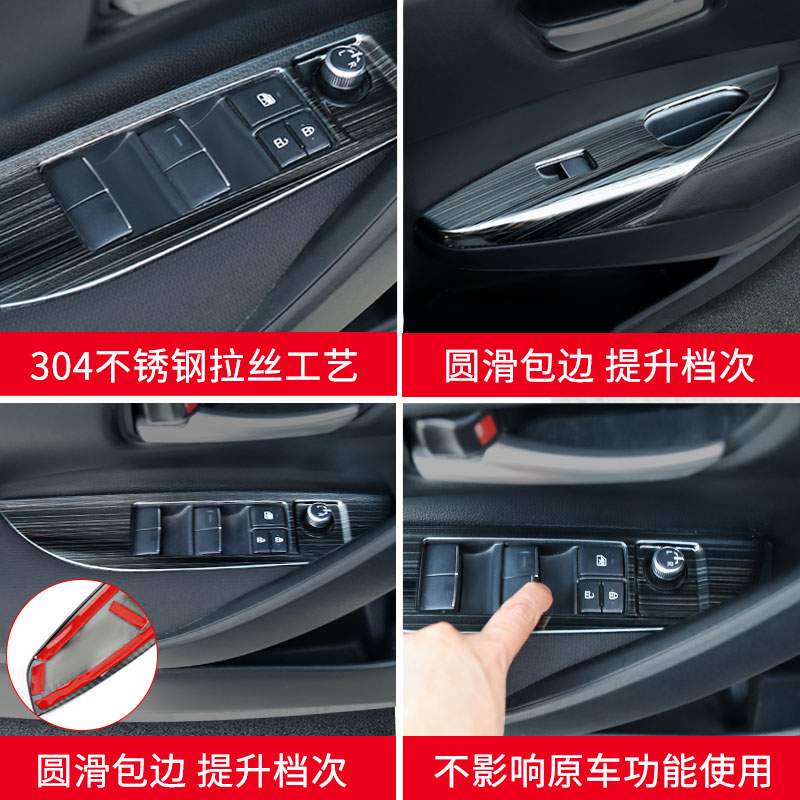 304不锈钢拉丝工艺

圆滑包边 提升档次

圆滑包边 提升档次

不影响原车功能使用