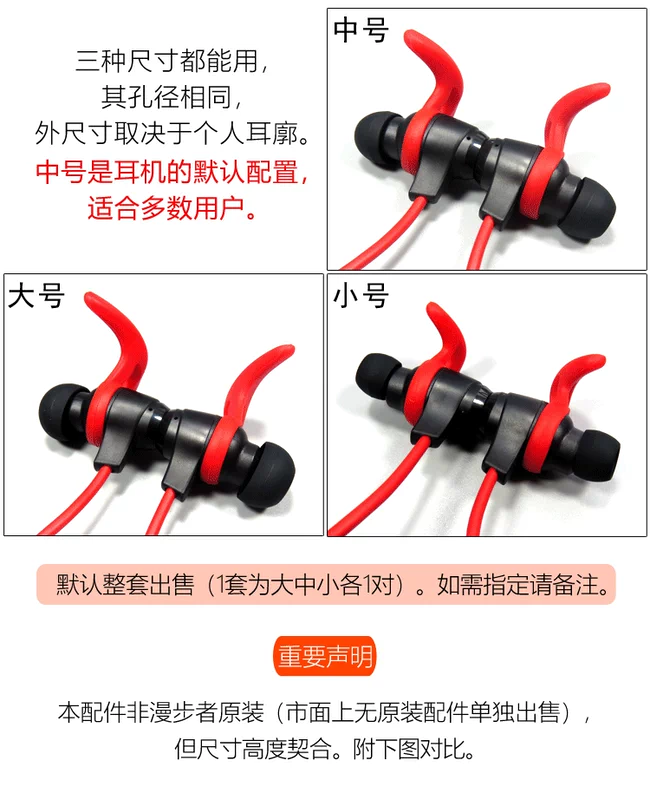 三种尺寸都能用，
其孔径相同，
外尺寸取决于个人耳廓。
中号是耳机的默认配置，
适合多数用户。

中号

大号

小号

默认整套出售（1套为大中小各1对）。如需指定请备注。

重要声明

本配件非漫步者原装（市面上无原装配件单独出售），
但尺寸高度契合。附下图对比。