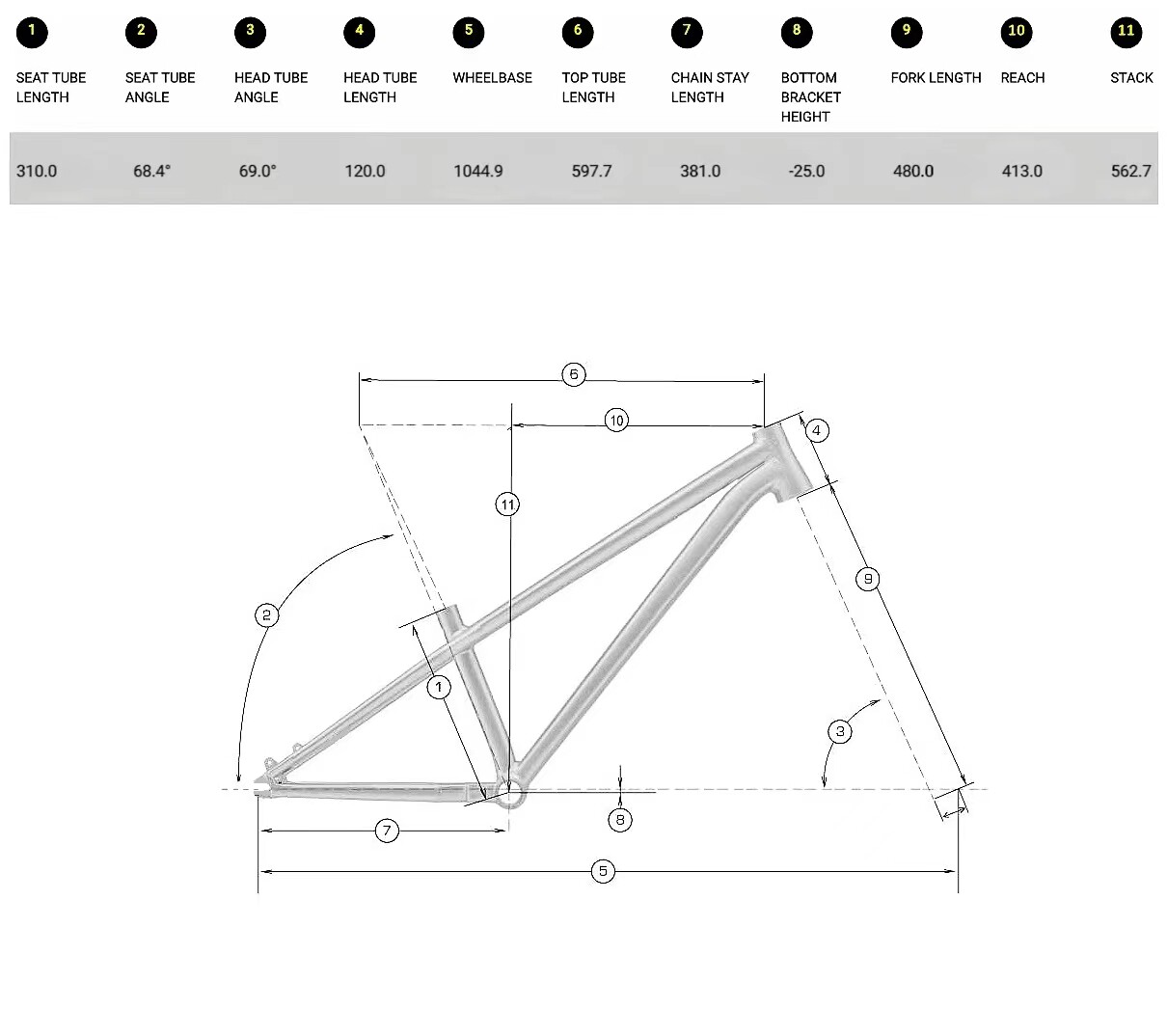 | 1 | 2 | 3 | 4 | 5 | 6 | 7 | 8 | 9 | 10 | 11 |
|---|---|---|---|---|---|---|---|---|---|---|
| SEAT TUBE LENGTH | SEAT TUBE ANGLE | HEAD TUBE ANGLE | HEAD TUBE LENGTH | WHEELBASE | TOP TUBE LENGTH | CHAIN STAY LENGTH | BOTTOM BRACKET HEIGHT | FORK LENGTH | REACH | STACK |
| 310.0 | 68.4° | 69.0° | 120.0 | 1044.9 | 597.7 | 381.0 | -25.0 | 480.0 | 413.0 | 562.7 |

6
10
4
11
9
2
1
3
8
7
5