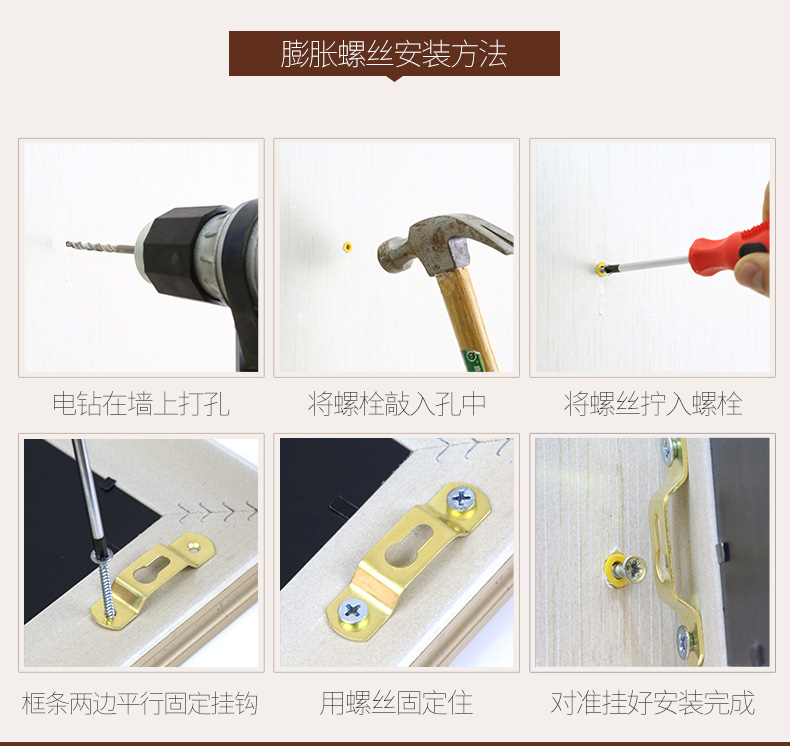 膨胀螺丝安装方法

电钻在墙上打孔

将螺栓敲入孔中

将螺丝拧入螺栓

框条两边平行固定挂钩

用螺丝固定住

对准挂好安装完成