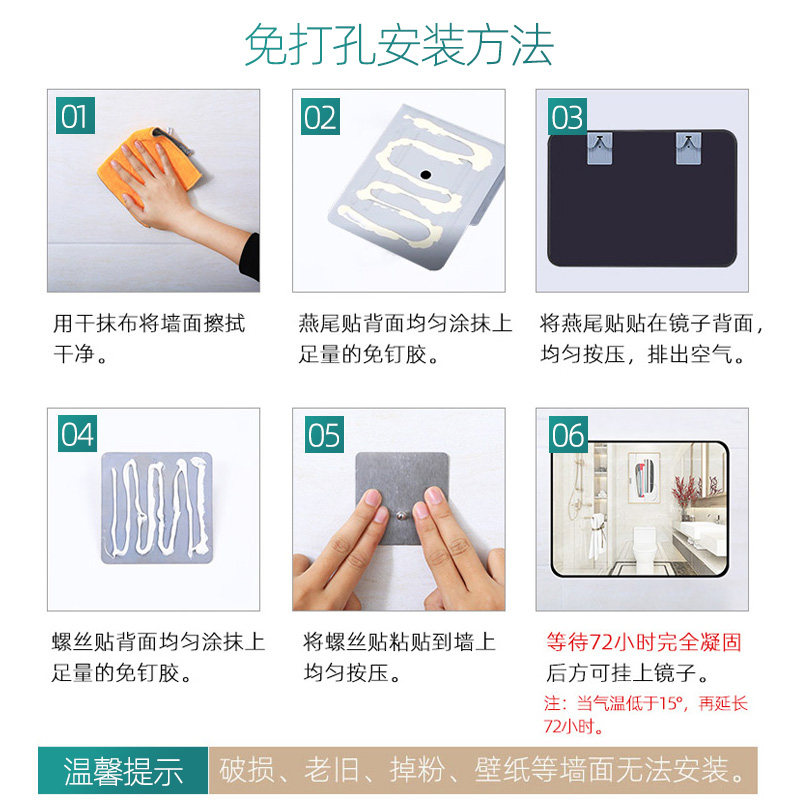 免打孔安装方法

01
用干抹布将墙面擦拭干净。

02
燕尾贴背面均匀涂抹上足量的免钉胶。

03
将燕尾贴贴在镜子背面，均匀按压，排出空气。

04
螺丝贴背面均匀涂抹上足量的免钉胶。

05
将螺丝贴粘贴到墙上均匀按压。

06
等待72小时完全凝固后方可挂上镜子。
注：当气温低于15°，再延长72小时。

温馨提示 破损、老旧、掉粉、壁纸等墙面无法安装。