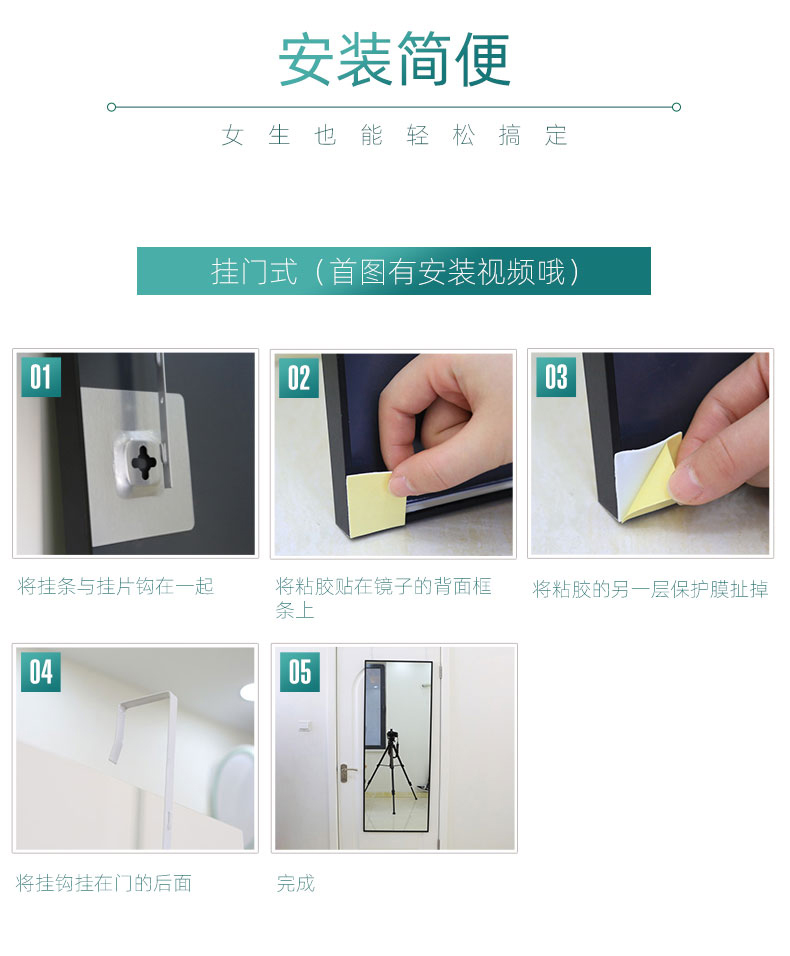 安装简便

女生也能轻松搞定

挂门式（首图有安装视频哦）

01

将挂条与挂片钩在一起

02

将粘胶贴在镜子的背面框条上

03

将粘胶的另一层保护膜扯掉

04

将挂钩挂在门的后面

05

完成