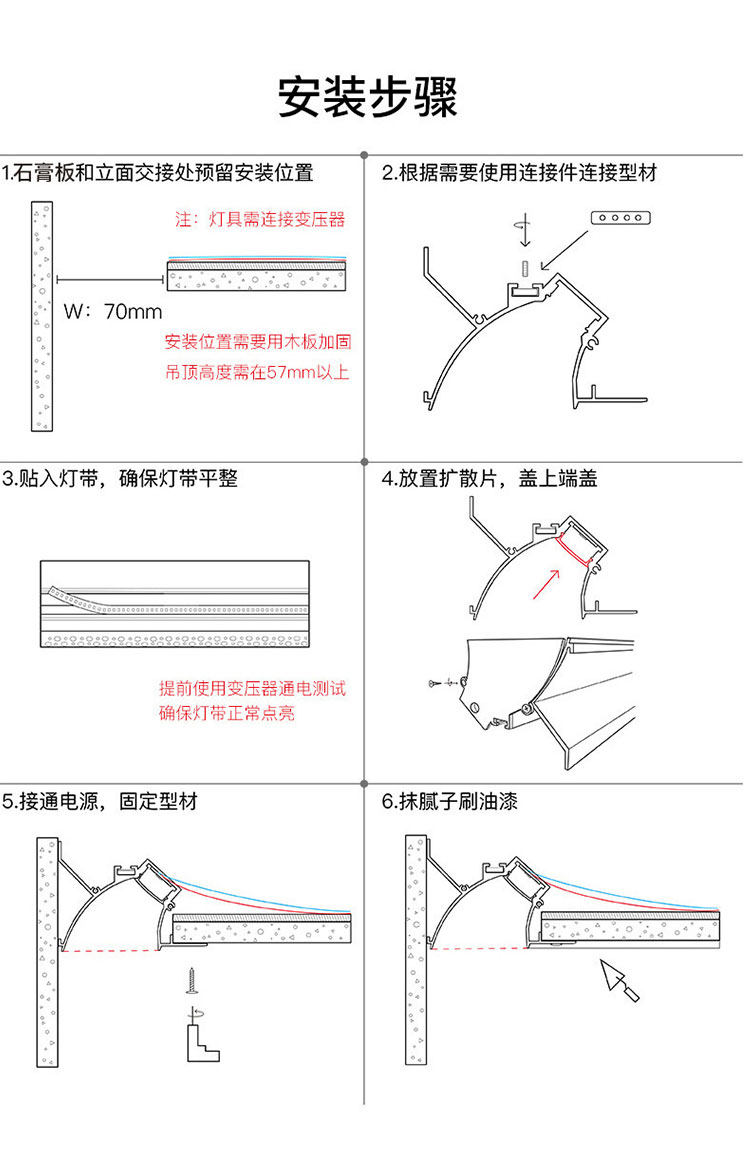 安装步骤

1.石膏板和立面交接处预留安装位置

注：灯具需连接变压器

W：70mm

安装位置需要用木板加固

吊顶高度需在57mm以上

2.根据需要使用连接件连接型材

3.贴入灯带，确保灯带平整

提前使用变压器通电测试

确保灯带正常点亮

4.放置扩散片，盖上端盖

5.接通电源，固定型材

6.抹腻子刷油漆