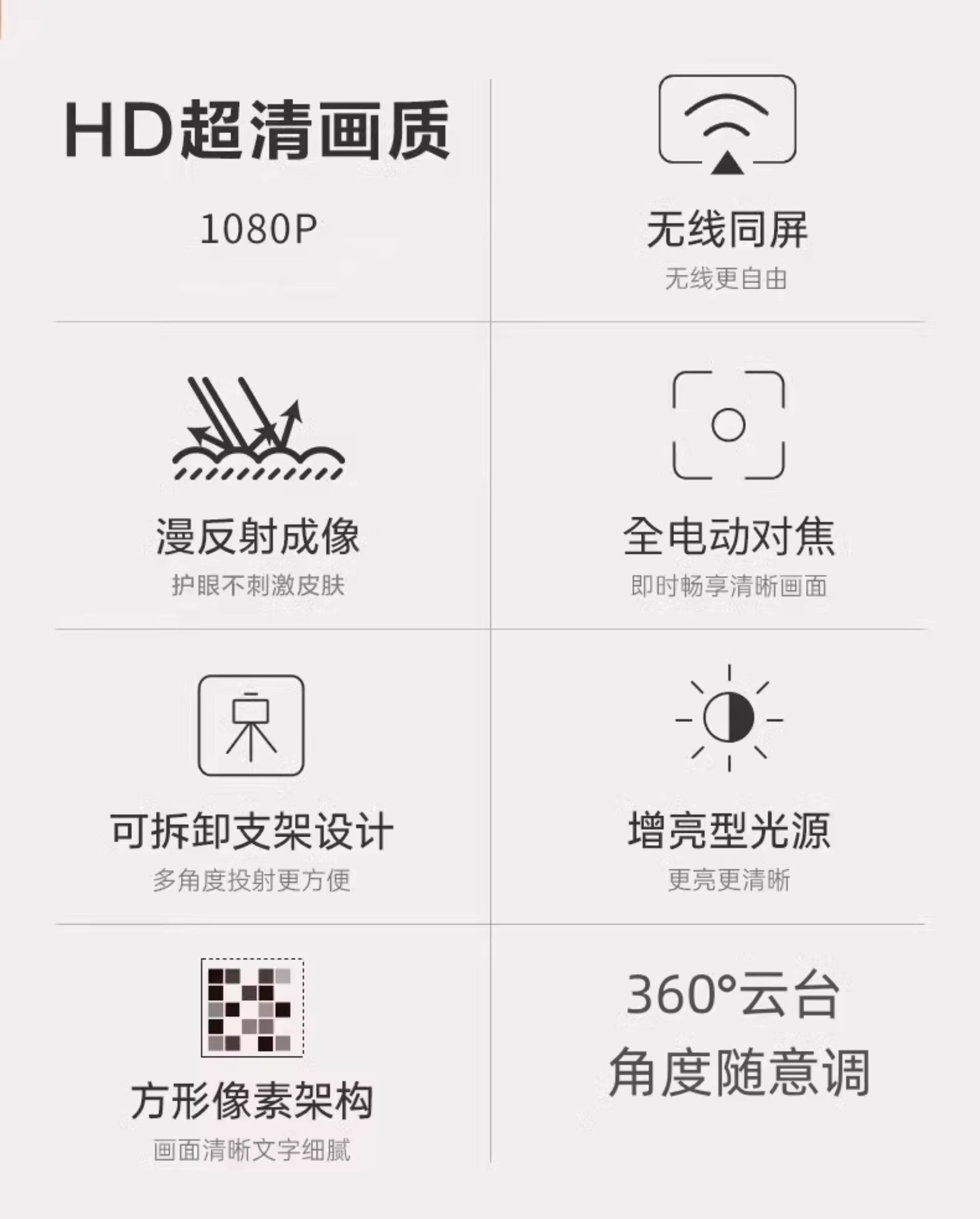 HD超清画质

1080P

无线同屏

无线更自由

漫反射成像

护眼不刺激皮肤

全电动对焦

即时畅享清晰画面

可拆卸支架设计

多角度投射更方便

增亮型光源

更亮更清晰

方形像素架构

画面清晰文字细腻

360°云台

角度随意调