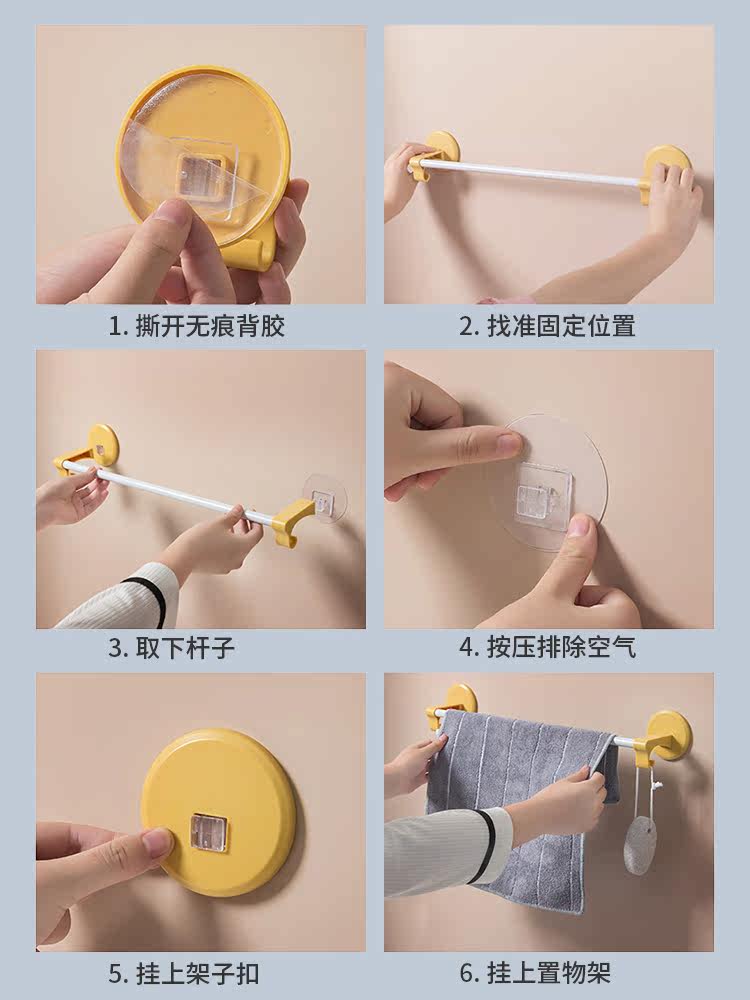 1. 撕开无痕背胶

2. 找准固定位置

3. 取下杆子

4. 按压排除空气

5. 挂上架子扣

6. 挂上置物架