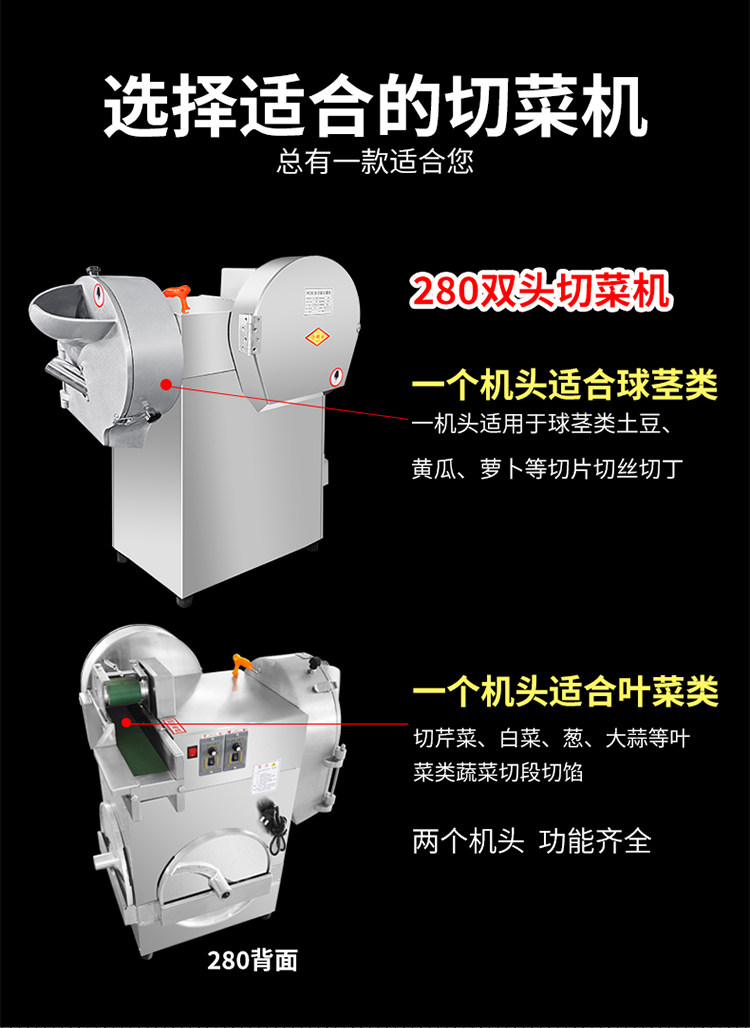 选择适合的切菜机
总有一款适合您

280双头切菜机

一个机头适合球茎类
一机头适用于球茎类土豆、黄瓜、萝卜等切片切丝切丁

一个机头适合叶菜类
切芹菜、白菜、葱、大蒜等叶菜类蔬菜切段切馅

两个机头 功能齐全

280背面