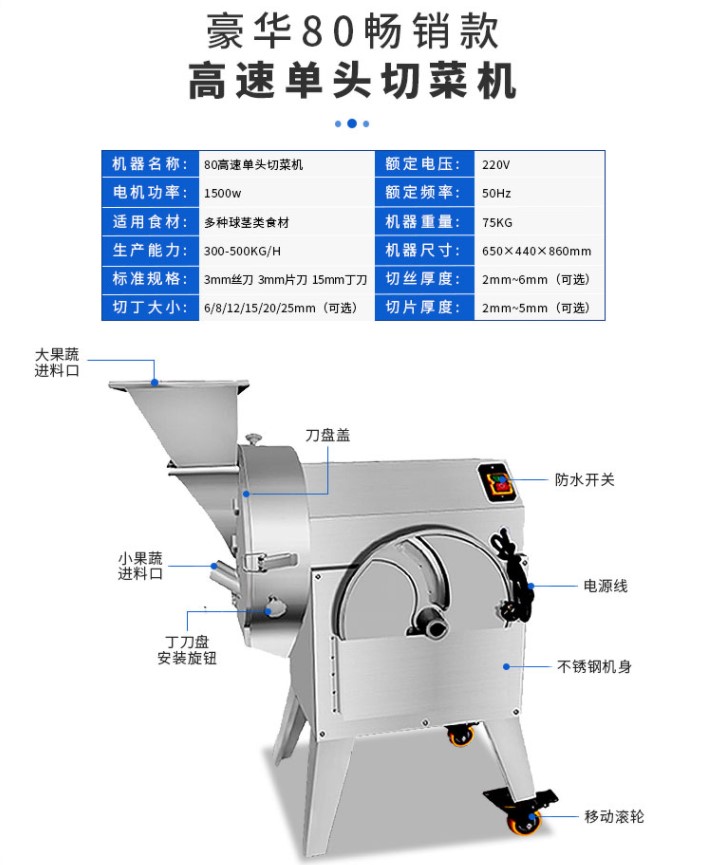 豪华80畅销款
高速单头切菜机

| 机器名称: | 80高速单头切菜机 | 额定电压: | 220V |
|---|---|---|---|
| 电机功率: | 1500w | 额定频率: | 50Hz |
| 适用食材: | 多种球茎类食材 | 机器重量: | 75KG |
| 生产能力: | 300-500KG/H | 机器尺寸: | 650×440×860mm |
| 标准规格: | 3mm丝刀 3mm片刀 15mm丁刀 | 切丝厚度: | 2mm~6mm（可选） |
| 切丁大小: | 6/8/12/15/20/25mm（可选） | 切片厚度: | 2mm~5mm（可选） |

大果蔬进料口
刀盘盖
防水开关
小果蔬进料口
电源线
丁刀盘安装旋钮
不锈钢机身
移动滚轮